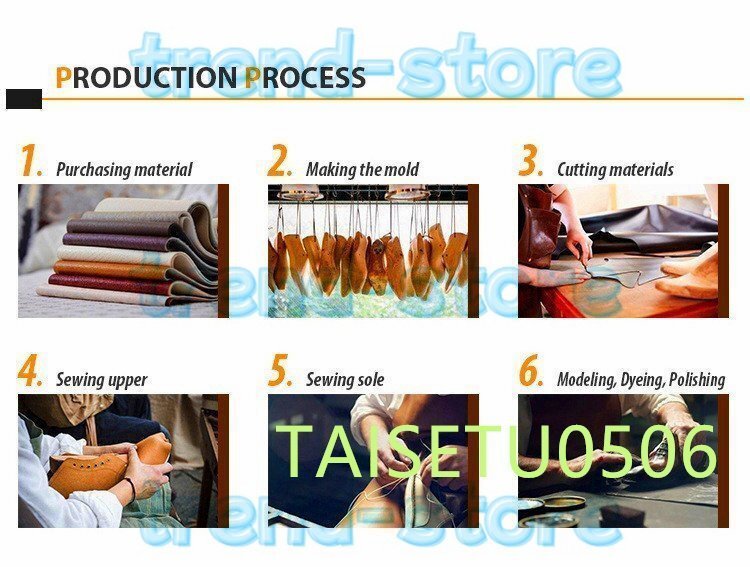 trend-store

PRODUCTION PROCESS

1. Purchasing material

2. Making the mold

3. Cutting materials

trend-store

4. Sewing upper

5. Sewing sole

6. Modeling, Dyeing, Polishing

TAISETU0506

trend-store