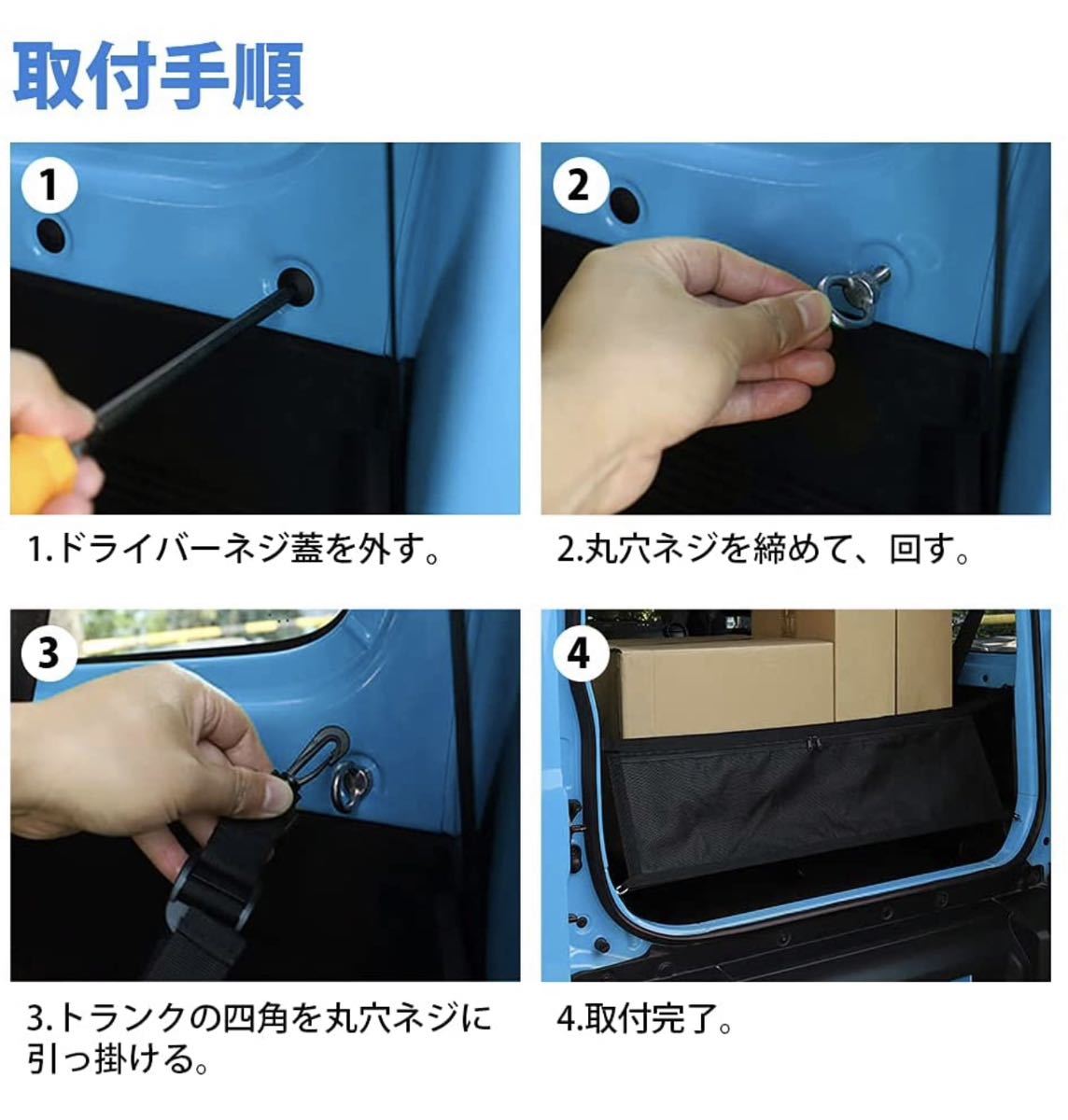 取付手順

1

1.ドライバーネジ蓋を外す。

2

2.丸穴ネジを締めて、回す。

3

3.トランクの四角を丸穴ネジに引っ掛ける。

4

4.取付完了。