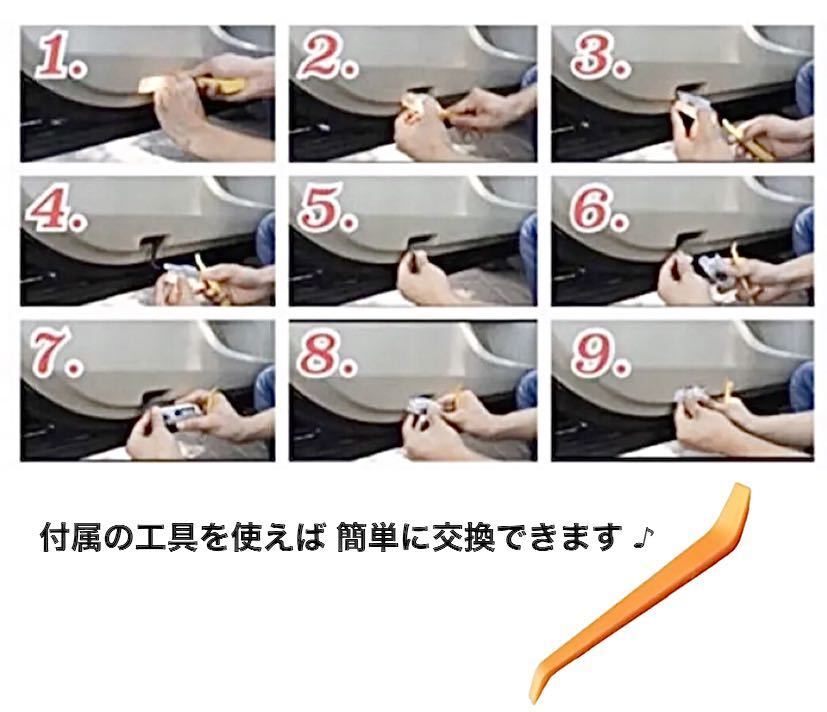 1.

2.

3.

4.

5.

6.

7.

8.

9.

付属の工具を使えば 簡単に交換できます ♪