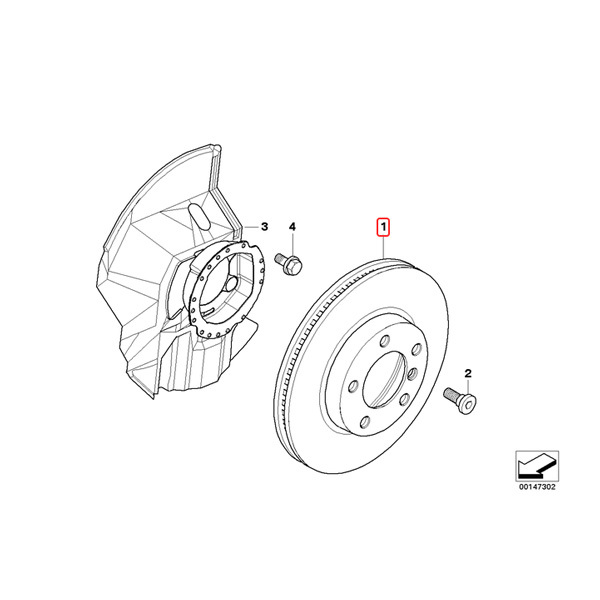 3
4
1
2
00147302