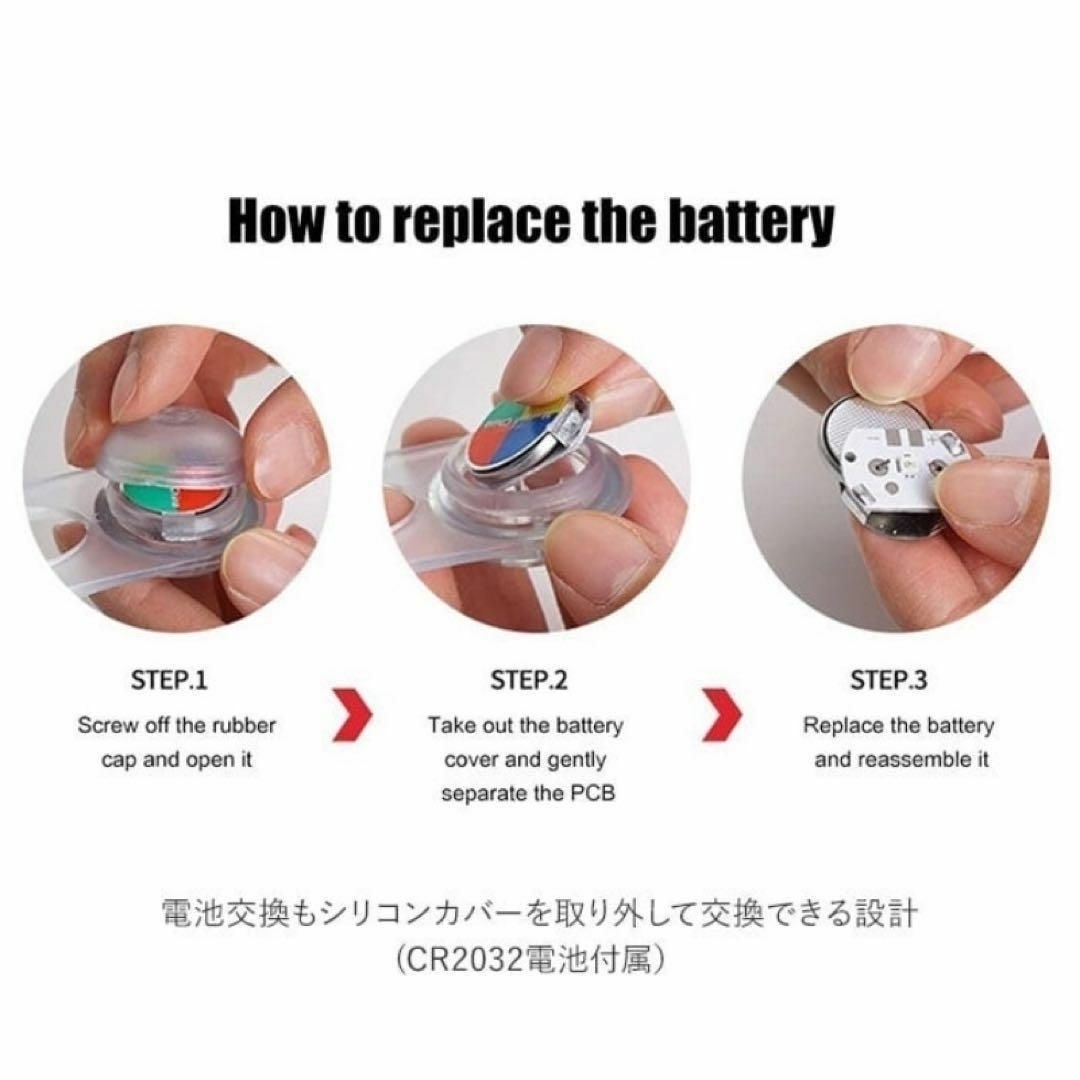 How to replace the battery

STEP.1
Screw off the rubber cap and open it

STEP.2
Take out the battery cover and gently separate the PCB

STEP.3
Replace the battery and reassemble it

電池交換もシリコンカバーを取り外して交換できる設計
(CR2032電池付属)