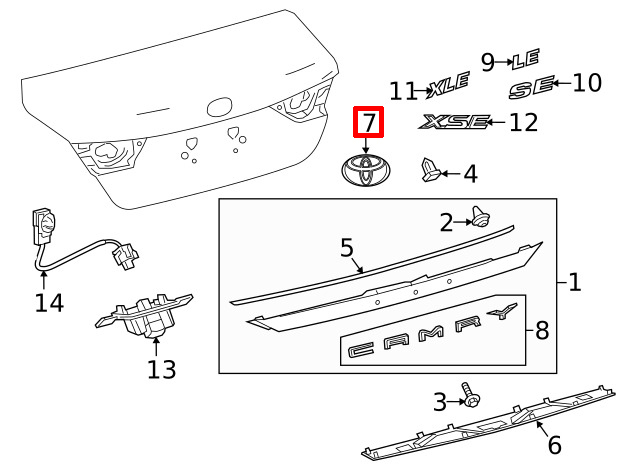 9 LE
11 XLE
SE 10
7
XSE 12
4
2
5
1
14
CAMRY
8
13
3
6