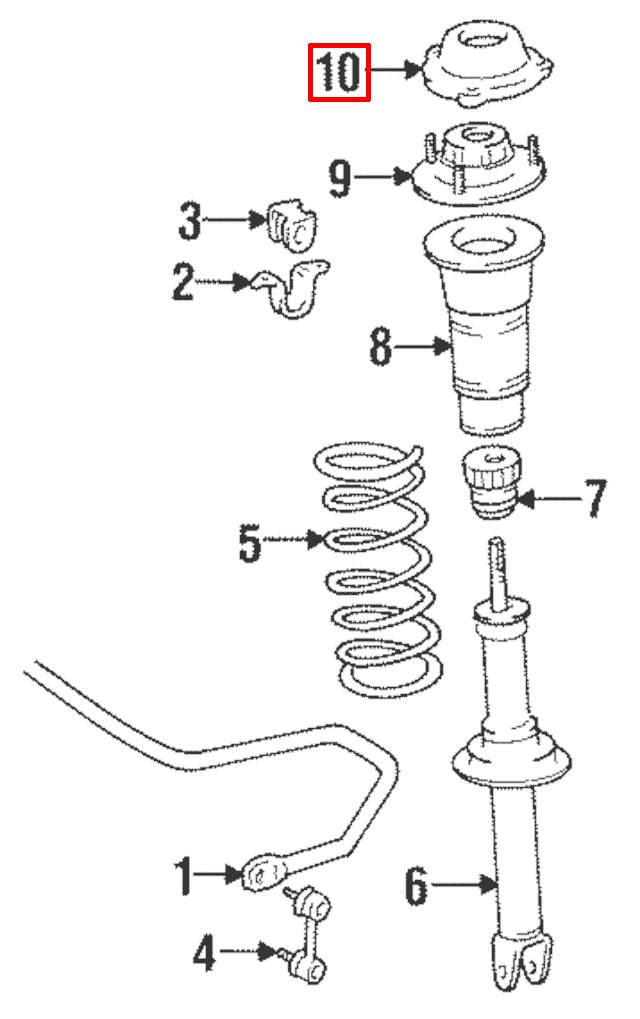 10
9
3
2
8
7
5
1
6
4