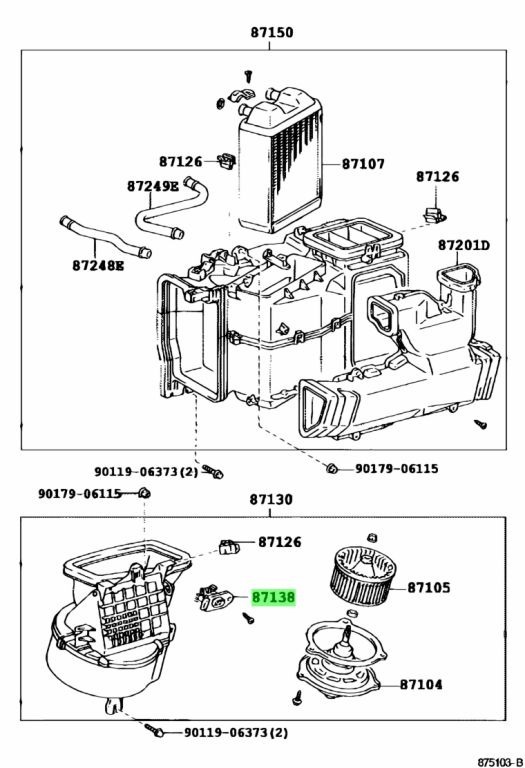 87150

87126

87107

87249E

87126

87248E

87201D

90119-06373(2)

90179-06115

90179-06115

87130

87126

87138

87105

87104

90119-06373(2)

875103-B