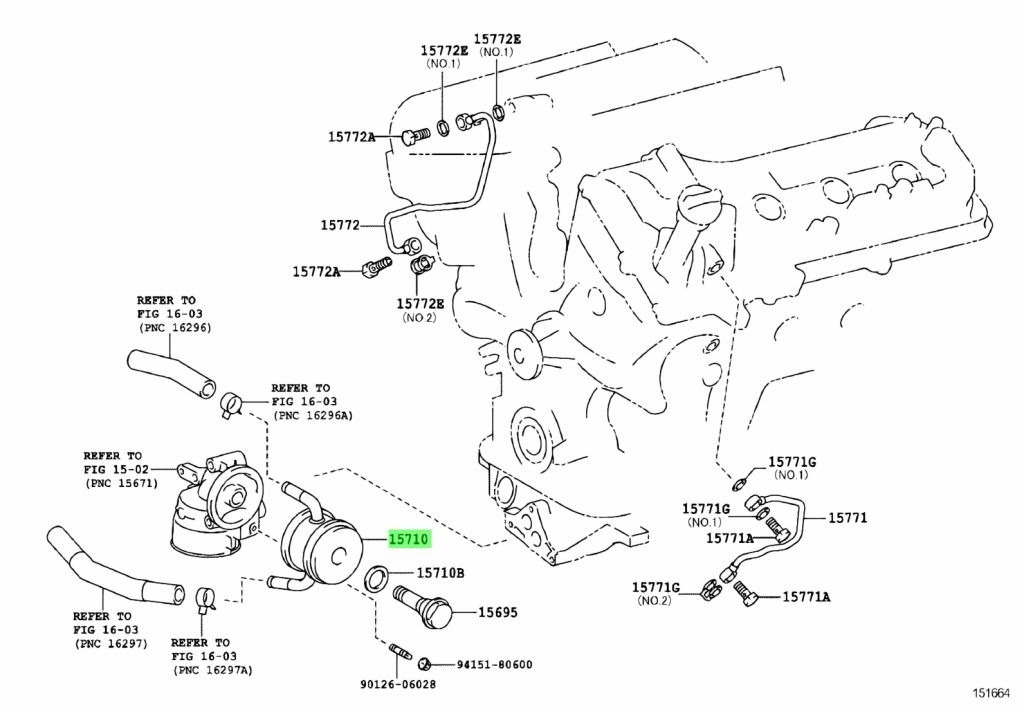 15772E
(NO.1)

15772E
(NO.1)

15772A

15772

15772A

15772E
(NO.2)

REFER TO
FIG 16-03
(PNC 16296)

REFER TO
FIG 16-03
(PNC 16296A)

REFER TO
FIG 15-02
(PNC 15671)

15710

15710B

15695

REFER TO
FIG 16-03
(PNC 16297)

REFER TO
FIG 16-03
(PNC 16297A)

90126-06028

94151-80600

15771G
(NO.1)

15771G
(NO.1)

15771

15771A

15771G
(NO.2)

15771A

151664