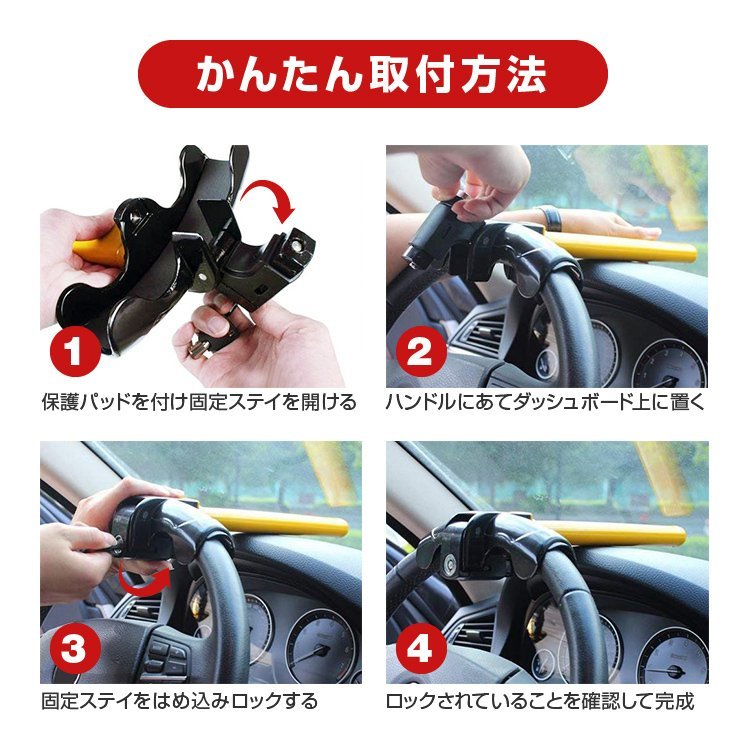 かんたん取付方法

1
保護パッドを付け固定ステイを開ける

2
ハンドルにあてダッシュボード上に置く

3
固定ステイをはめ込みロックする

4
ロックされていることを確認して完成