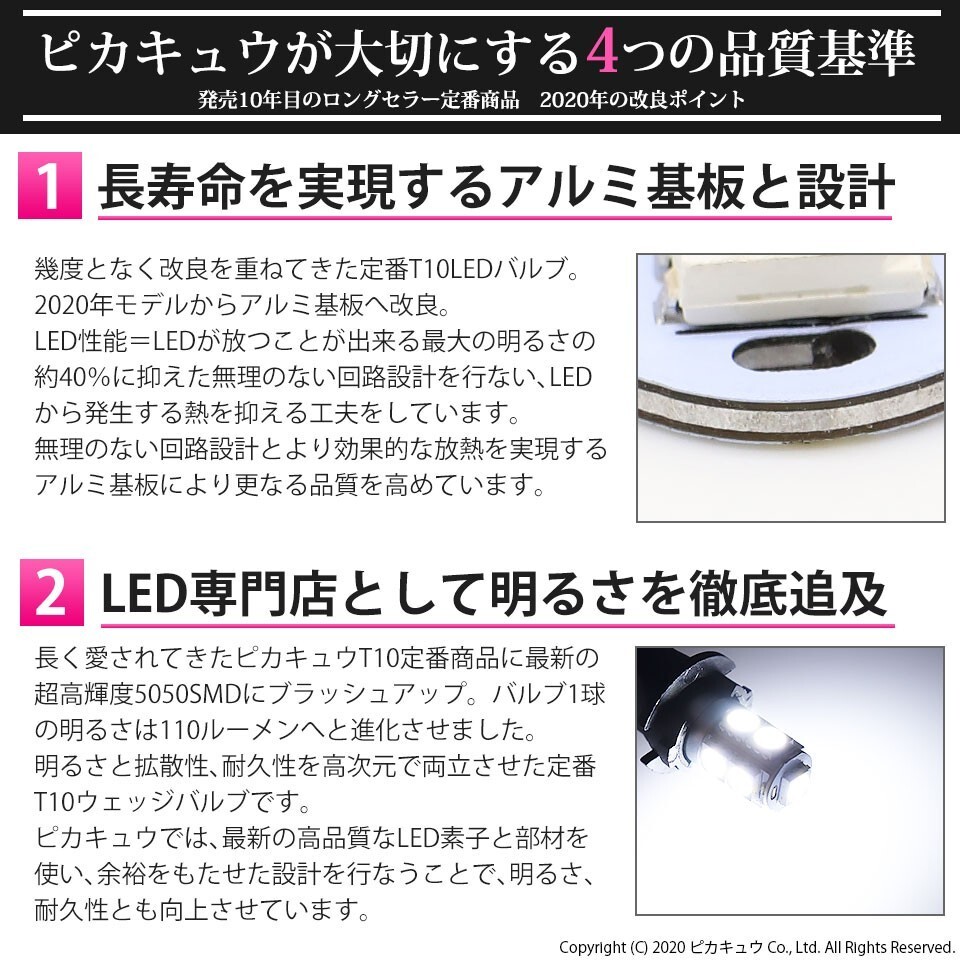 ピカキュウが大切にする4つの品質基準

発売10年目のロングセラー定番商品　2020年の改良ポイント

1 長寿命を実現するアルミ基板と設計

幾度となく改良を重ねてきた定番T10LEDバルブ。2020年モデルからアルミ基板へ改良。LED性能＝LEDが放つことが出来る最大の明るさの約40%に抑えた無理のない回路設計を行ない、LEDから発生する熱を抑える工夫をしています。無理のない回路設計とより効果的な放熱を実現するアルミ基板により更なる品質を高めています。

2 LED専門店として明るさを徹底追及

長く愛されてきたピカキュウT10定番商品に最新の超高輝度5050SMDにブラッシュアップ。バルブ1球の明るさは110ルーメンへと進化させました。明るさと拡散性、耐久性を高次元で両立させた定番T10ウェッジバルブです。ピカキュウでは、最新の高品質なLED素子と部材を使い、余裕をもたせた設計を行なうことで、明るさ、耐久性とも向上させています。

Copyright (C) 2020 ピカキュウ Co., Ltd. All Rights Reserved.