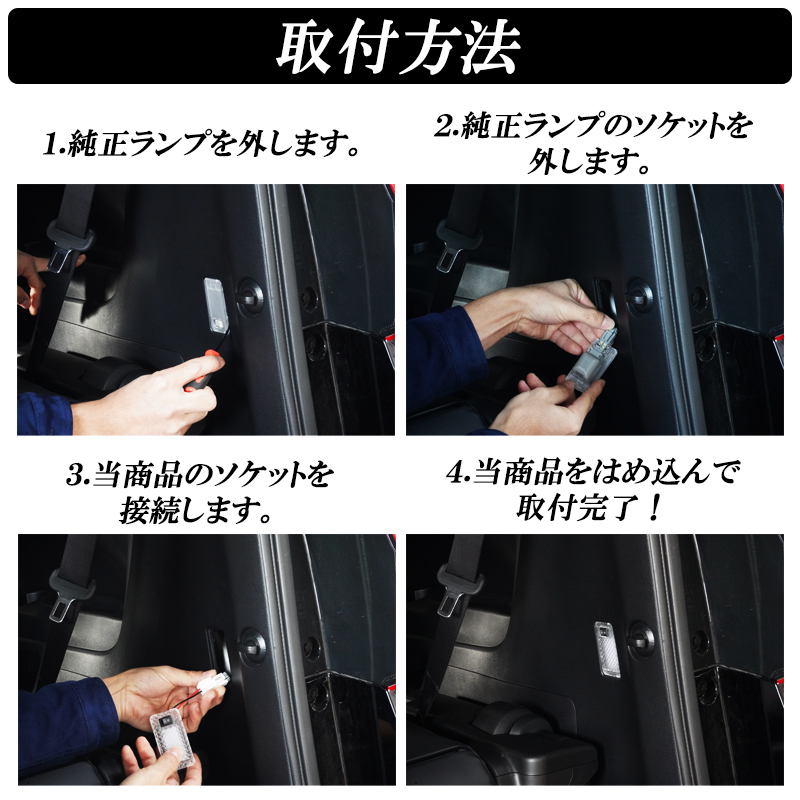 取付方法

1.純正ランプを外します。

2.純正ランプのソケットを外します。

3.当商品のソケットを接続します。

4.当商品をはめ込んで取付完了！