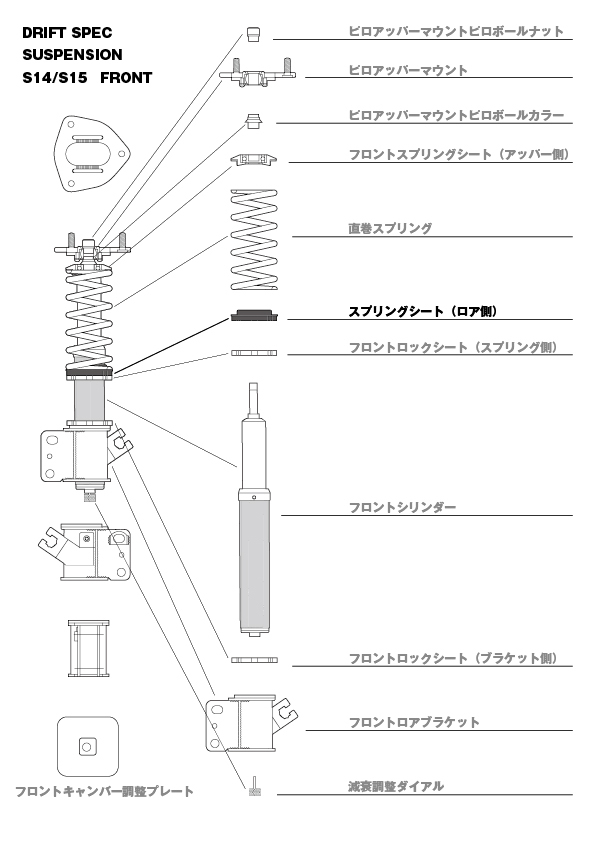 DRIFT SPEC
SUSPENSION
S14/S15 FRONT

ピロアッパーマウントピロボールナット

ピロアッパーマウント

ピロアッパーマウントピロボールカラー

フロントスプリングシート（アッパー側）

直巻スプリング

スプリングシート（ロア側）

フロントロックシート（スプリング側）

フロントシリンダー

フロントロックシート（ブラケット側）

フロントロアブラケット

減衰調整ダイアル

フロントキャンバー調整プレート