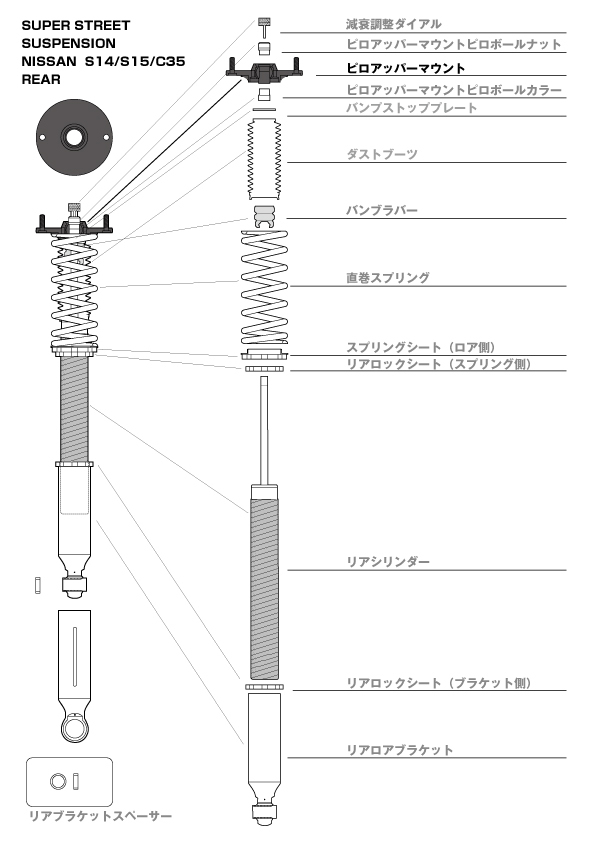 SUPER STREET SUSPENSION NISSAN S14/S15/C35 REAR

減衰調整ダイアル
ピロアッパーマウントピロボールナット
ピロアッパーマウント
ピロアッパーマウントピロボールカラー
バンプストッププレート
ダストブーツ
バンプラバー
直巻スプリング
スプリングシート（ロア側）
リアロックシート（スプリング側）
リアシリンダー
リアロックシート（ブラケット側）
リアロアブラケット
リアブラケットスペーサー