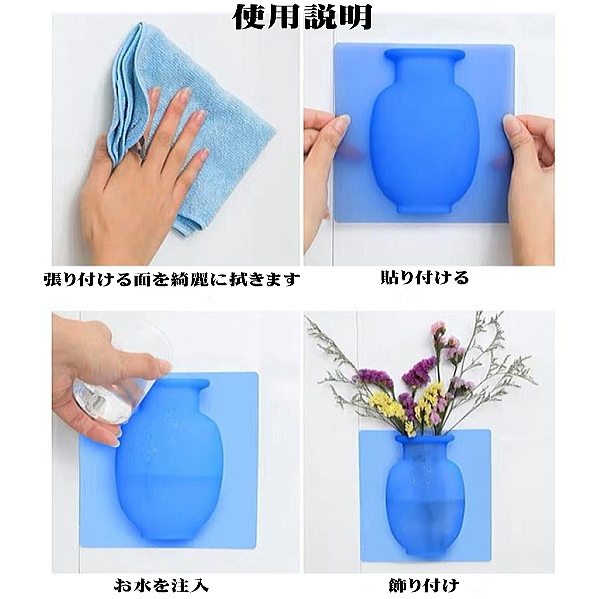 使用説明

張り付ける面を綺麗に拭きます

貼り付ける

お水を注入

飾り付け