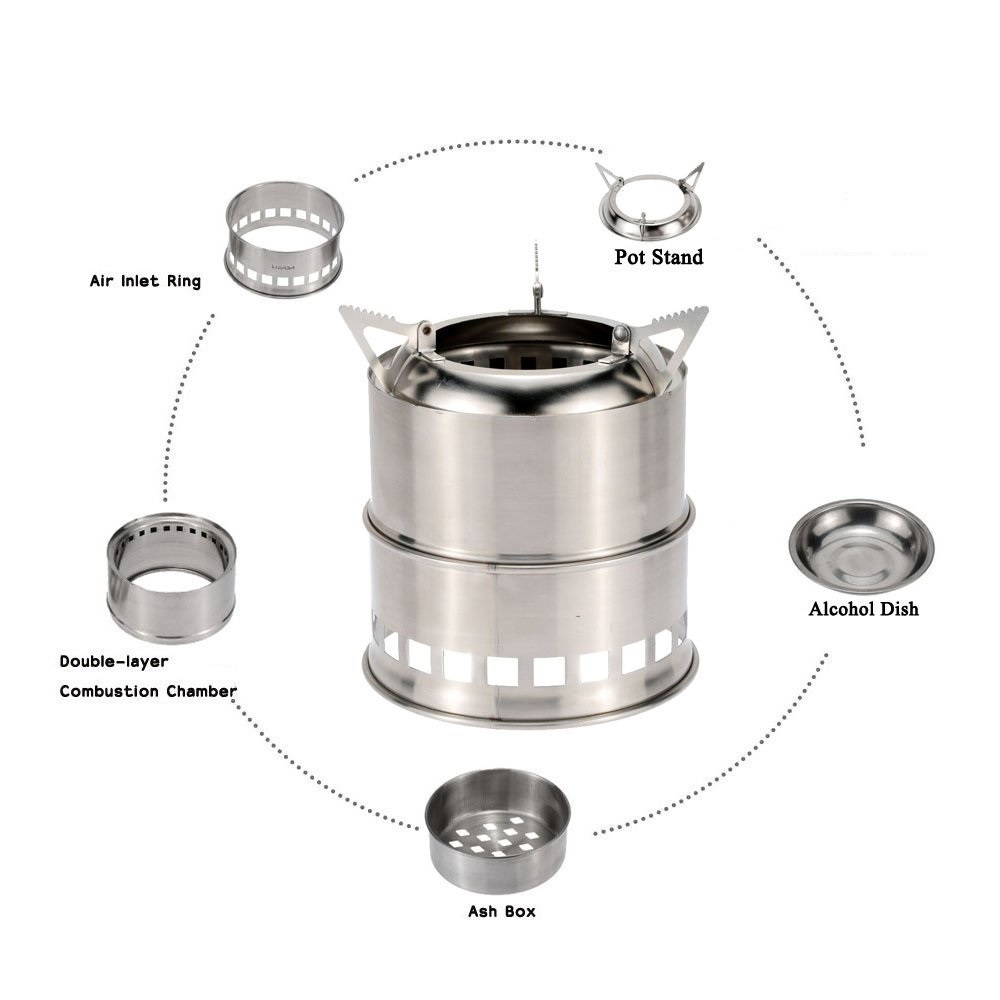 Air Inlet Ring

Pot Stand

Double-layer Combustion Chamber

Alcohol Dish

Ash Box