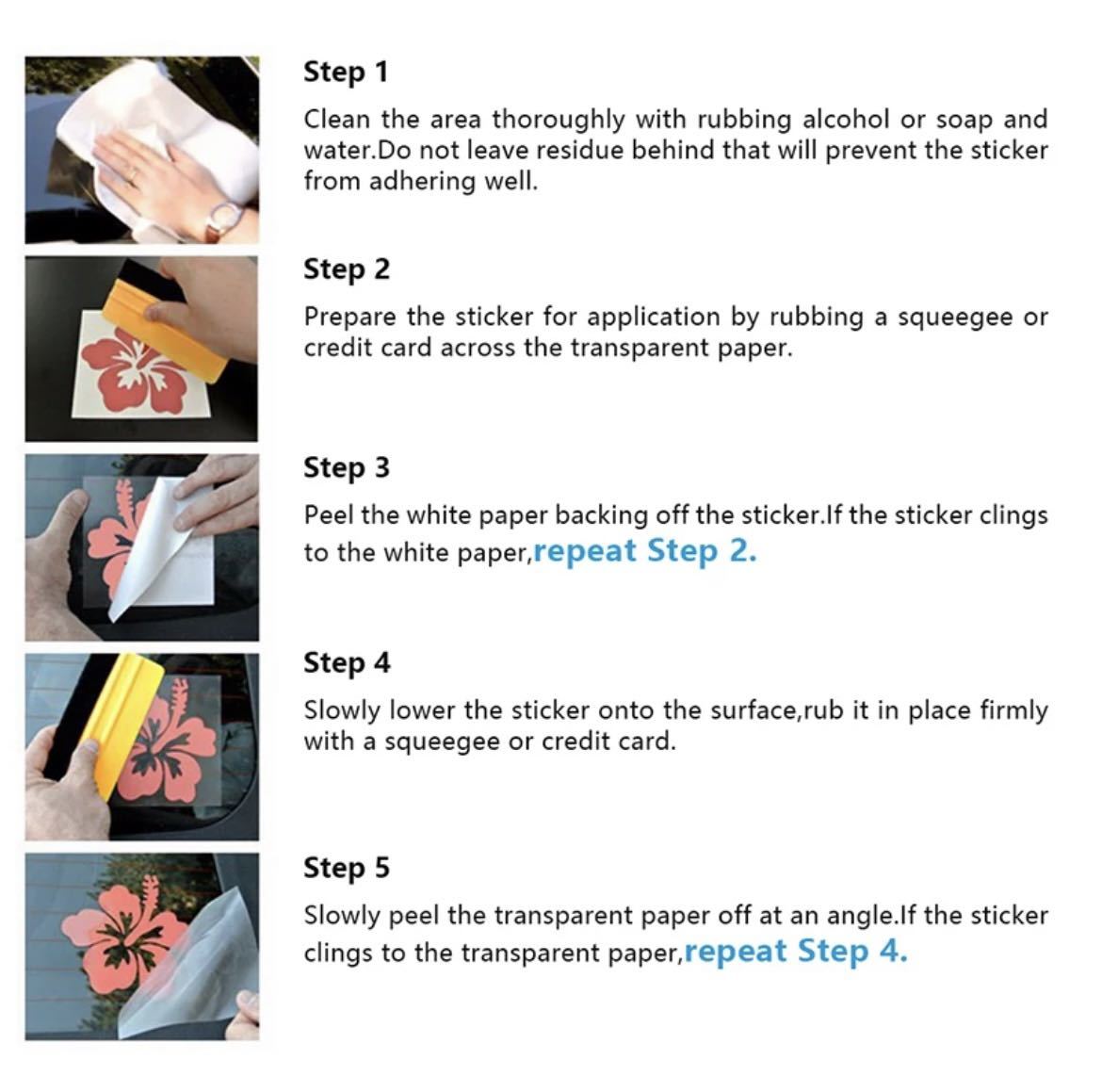 Step 1

Clean the area thoroughly with rubbing alcohol or soap and water.Do not leave residue behind that will prevent the sticker from adhering well.

Step 2

Prepare the sticker for application by rubbing a squeegee or credit card across the transparent paper.

Step 3

Peel the white paper backing off the sticker.If the sticker clings to the white paper,repeat Step 2.

Step 4

Slowly lower the sticker onto the surface,rub it in place firmly with a squeegee or credit card.

Step 5

Slowly peel the transparent paper off at an angle.If the sticker clings to the transparent paper,repeat Step 4.