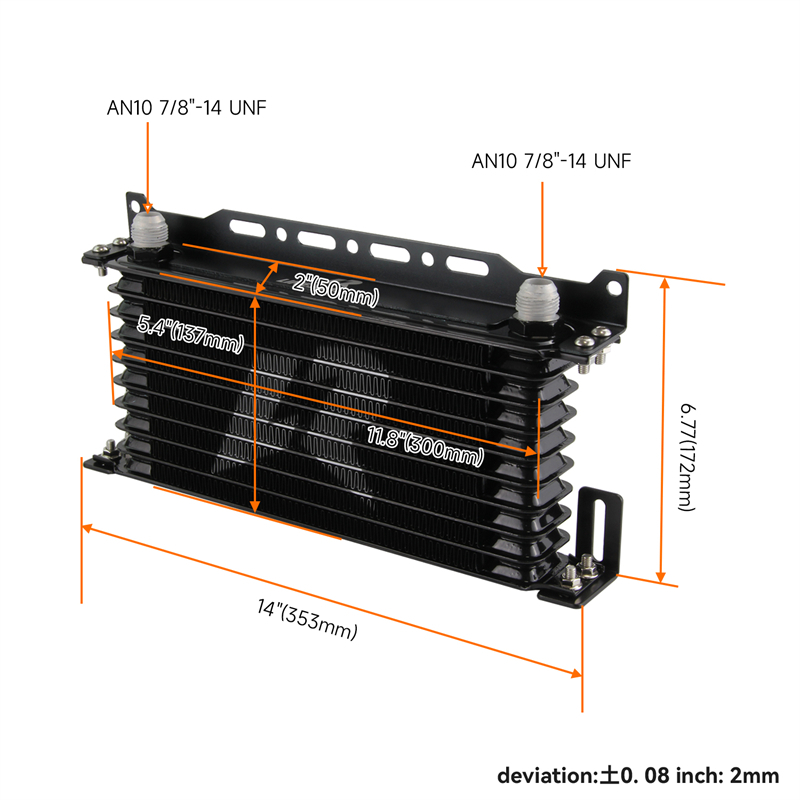 AN10 7/8"-14 UNF

AN10 7/8"-14 UNF

2"(50mm)

5.4"(137mm)

11.8"(300mm)

6.77(172mm)

14"(353mm)

deviation:±0. 08 inch: 2mm