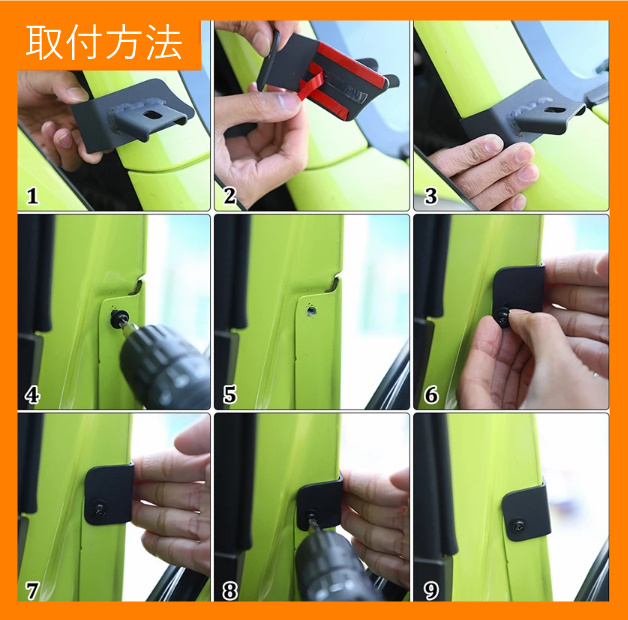 取付方法

1

2

3

4

5

6

7

8

9