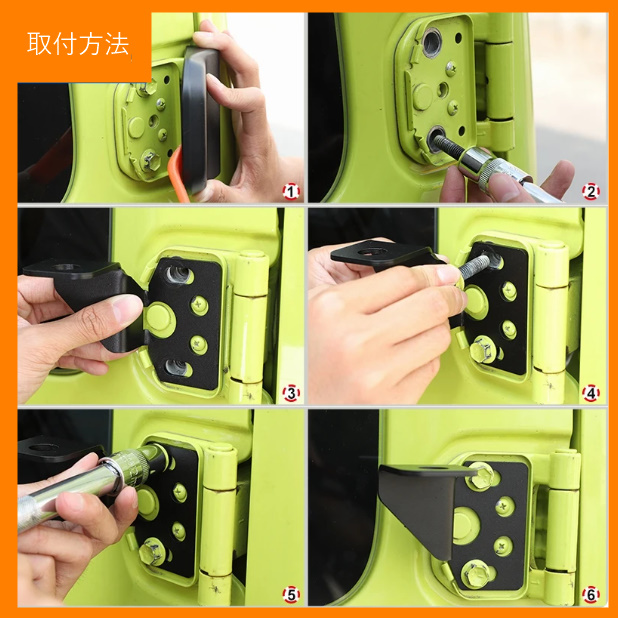 取付方法

1

2

3

4

5

6