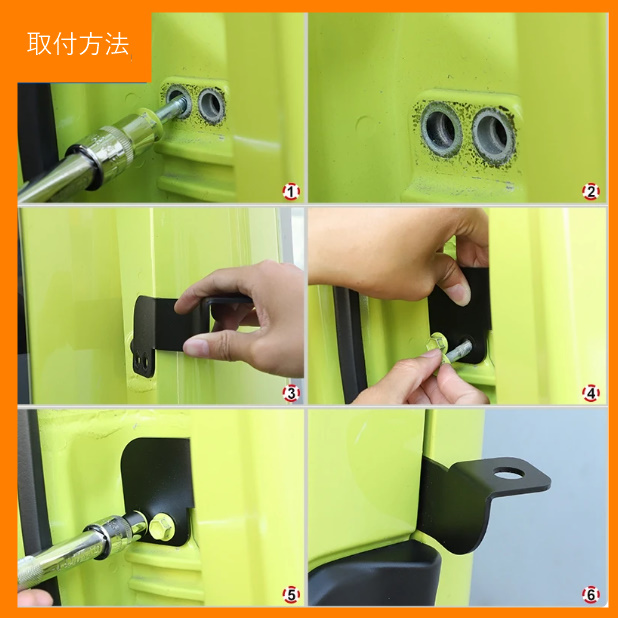 取付方法

1

2

3

4

5

6