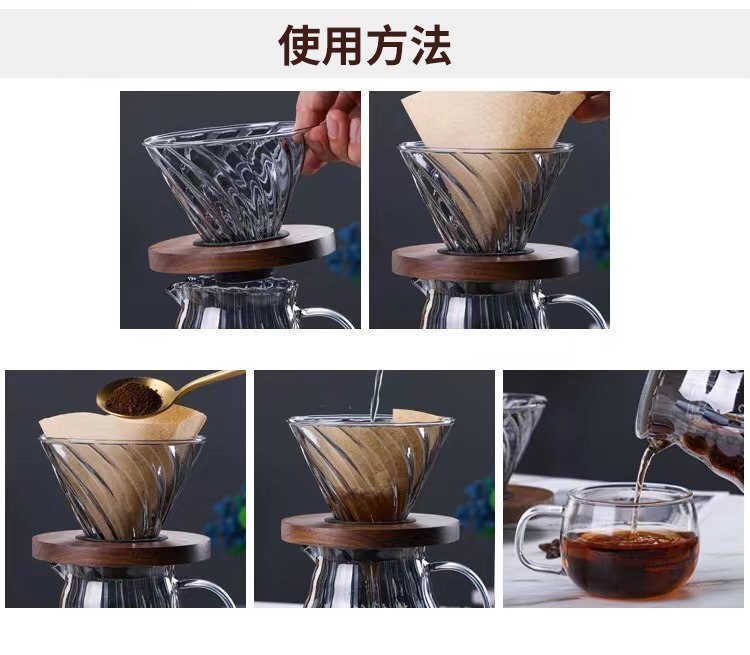 使用方法