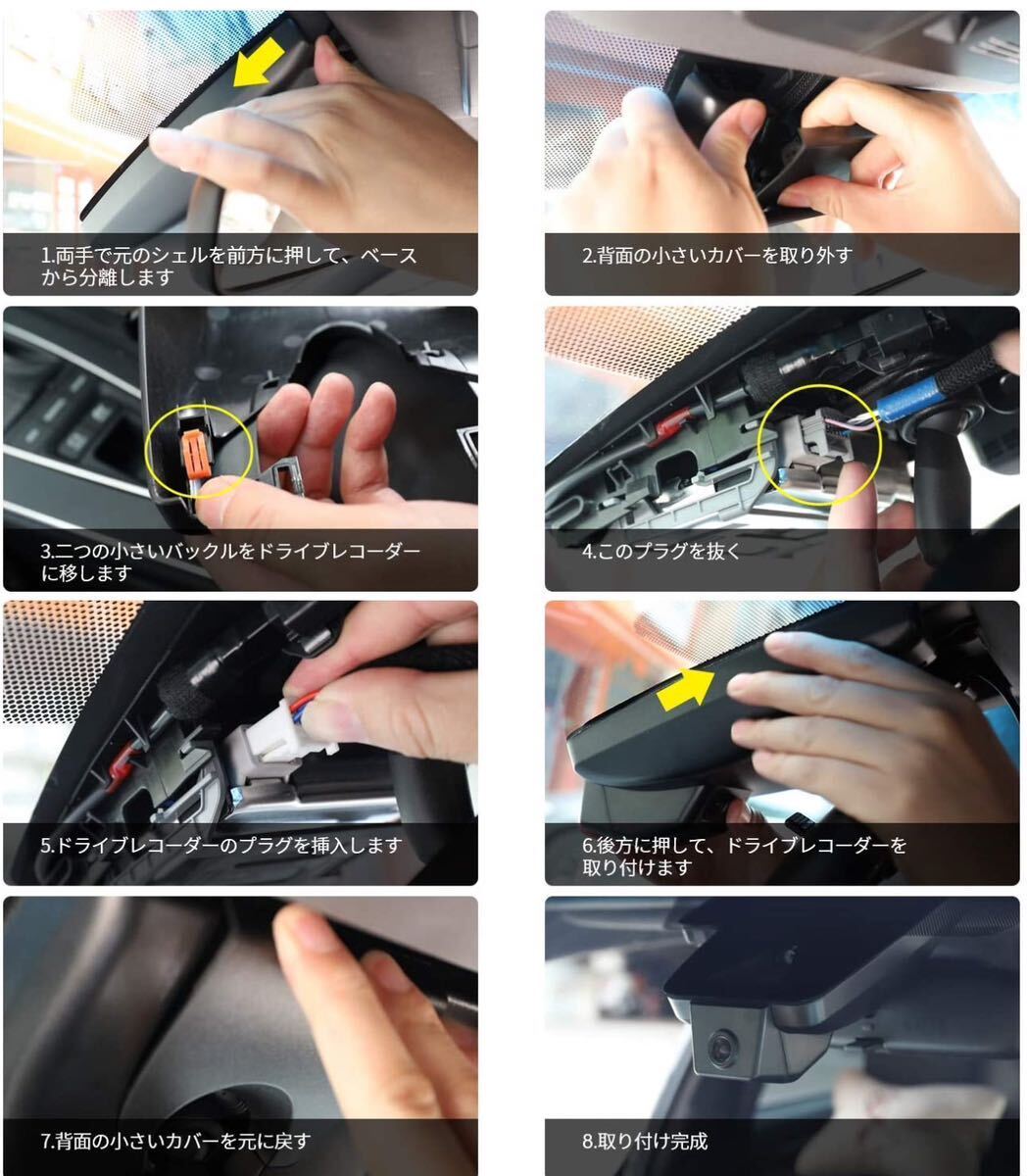 1.両手で元のシェルを前方に押して、ベースから分離します

2.背面の小さいカバーを取り外す

3.二つの小さいバックルをドライブレコーダーに移します

4.このプラグを抜く

5.ドライブレコーダーのプラグを挿入します

6.後方に押して、ドライブレコーダーを取り付けます

7.背面の小さいカバーを元に戻す

8.取り付け完成