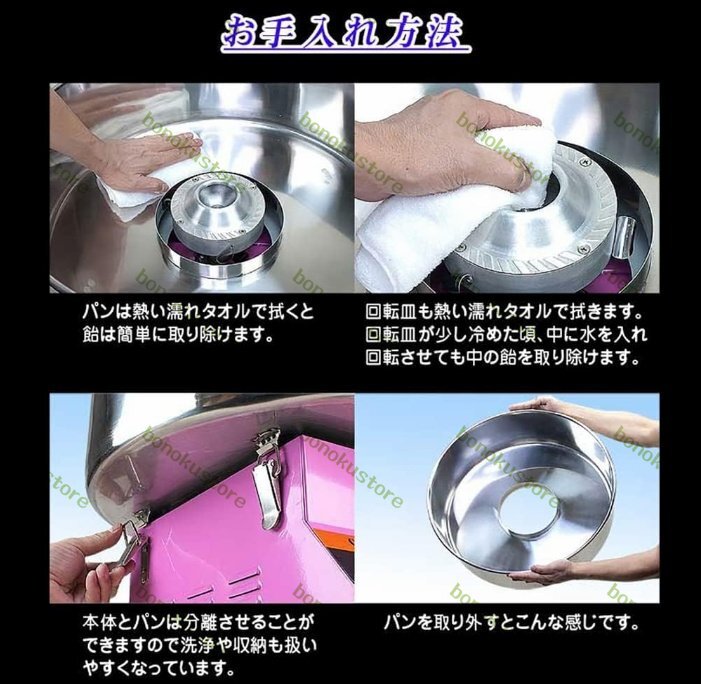 お手入れ方法

bonokustore

パンは熱い濡れタオルで拭くと飴は簡単に取り除けます。

回転皿も熱い濡れタオルで拭きます。回転皿が少し冷めた頃、中に水を入れ回転させても中の飴を取り除けます。

本体とパンは分離させることができますので洗浄や収納も扱いやすくなっています。

パンを取り外すとこんな感じです。