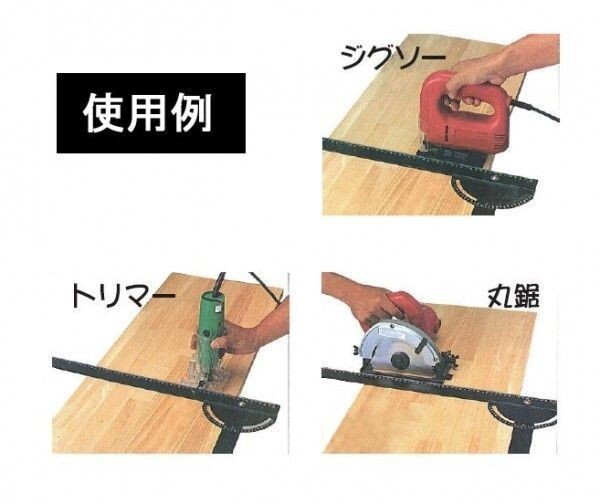 使用例

ジグソー

トリマー

丸鋸