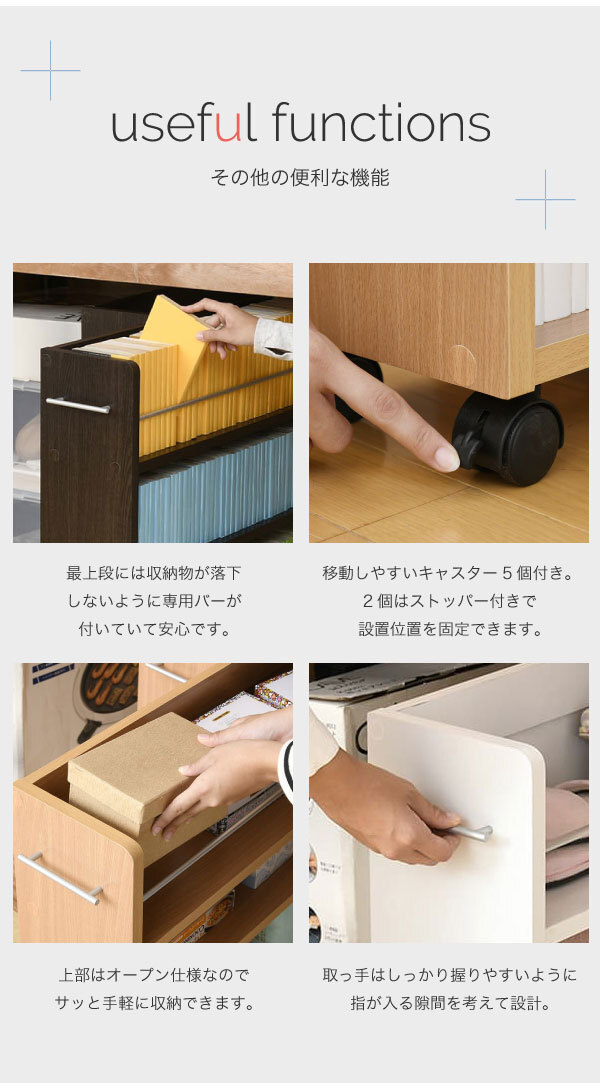 useful functions

その他の便利な機能

最上段には収納物が落下しないように専用バーが付いていて安心です。

移動しやすいキャスター５個付き。２個はストッパー付きで設置位置を固定できます。

上部はオープン仕様なのでサッと手軽に収納できます。

取っ手はしっかり握りやすいように指が入る隙間を考えて設計。