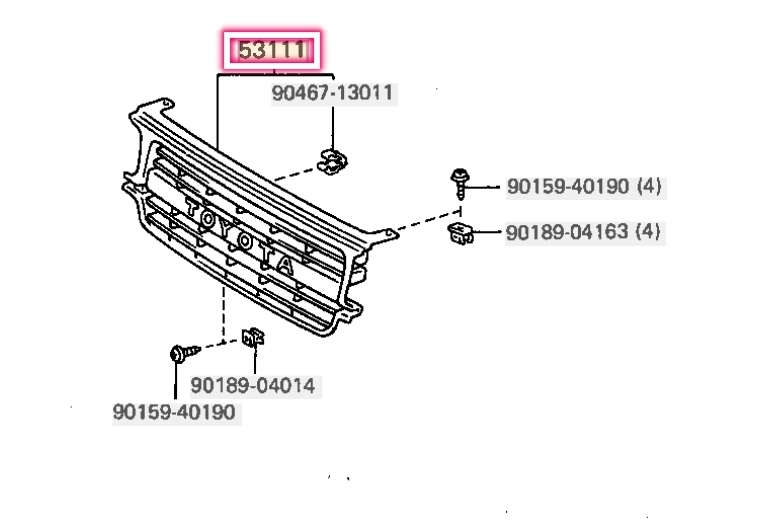 53111

90467-13011

90159-40190 (4)

90189-04163 (4)

TOYOTA

90189-04014

90159-40190