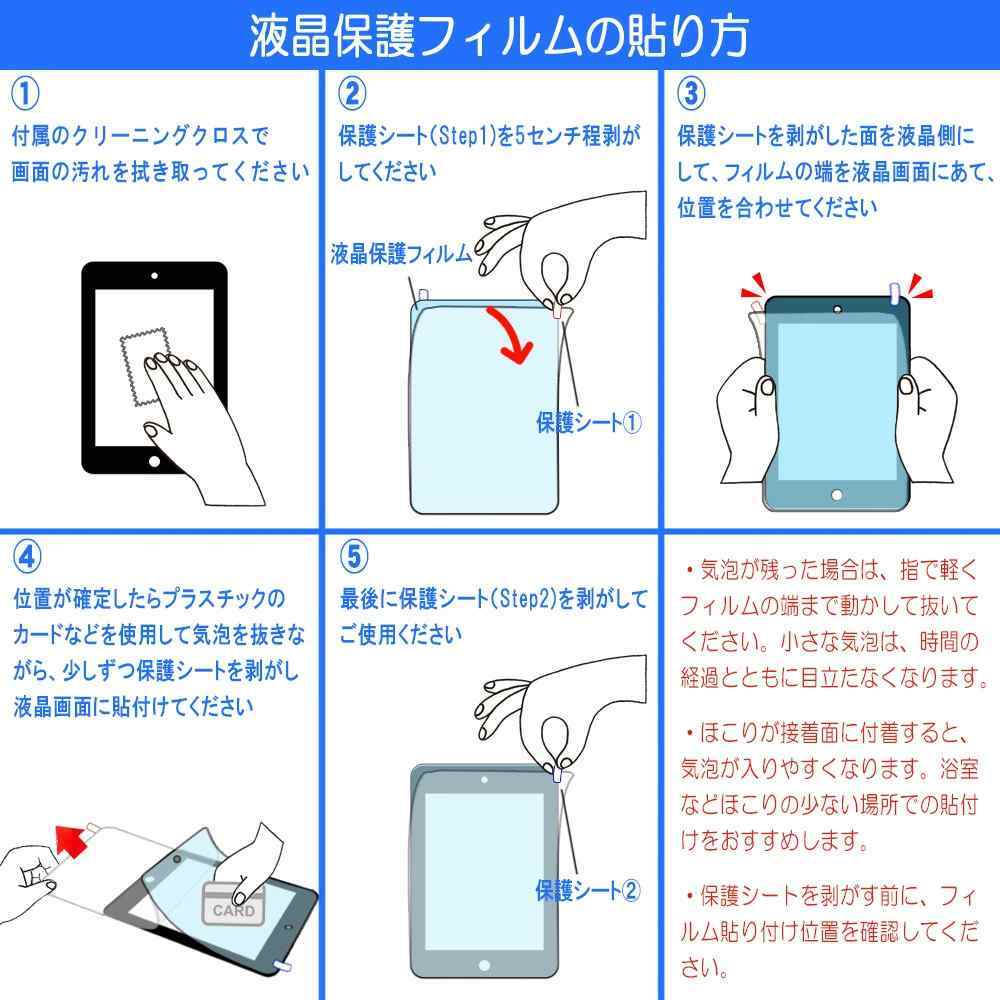 液晶保護フィルムの貼り方

①
付属のクリーニングクロスで画面の汚れを拭き取ってください

②
保護シート(Step1)を5センチ程剥がしてください

液晶保護フィルム

保護シート①

③
保護シートを剥がした面を液晶側にして、フィルムの端を液晶画面にあて、位置を合わせてください

④
位置が確定したらプラスチックのカードなどを使用して気泡を抜きながら、少しずつ保護シートを剥がし液晶画面に貼付けてください

CARD

⑤
最後に保護シート(Step2)を剥がしてご使用ください

保護シート②

・気泡が残った場合は、指で軽くフィルムの端まで動かして抜いてください。小さな気泡は、時間の経過とともに目立たなくなります。

・ほこりが接着面に付着すると、気泡が入りやすくなります。浴室などほこりの少ない場所での貼付けをおすすめします。

・保護シートを剥がす前に、フィルム貼り付け位置を確認してください。