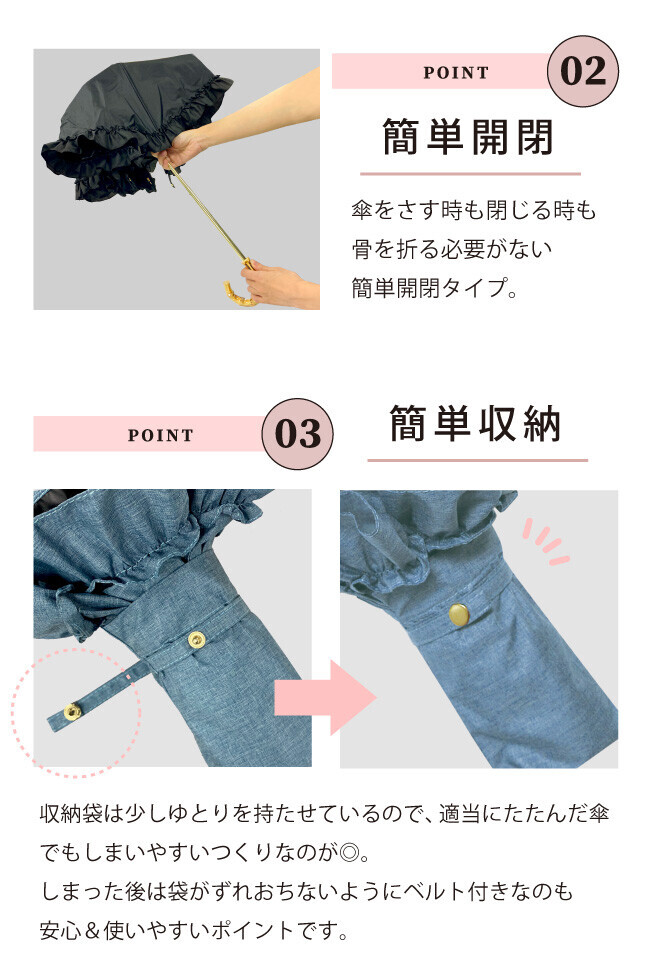 POINT 02

簡単開閉

傘をさす時も閉じる時も
骨を折る必要がない
簡単開閉タイプ。

POINT 03

簡単収納

収納袋は少しゆとりを持たせているので、適当にたたんだ傘でもしまいやすいつくりなのが◎。
しまった後は袋がずれおちないようにベルト付きなのも安心＆使いやすいポイントです。