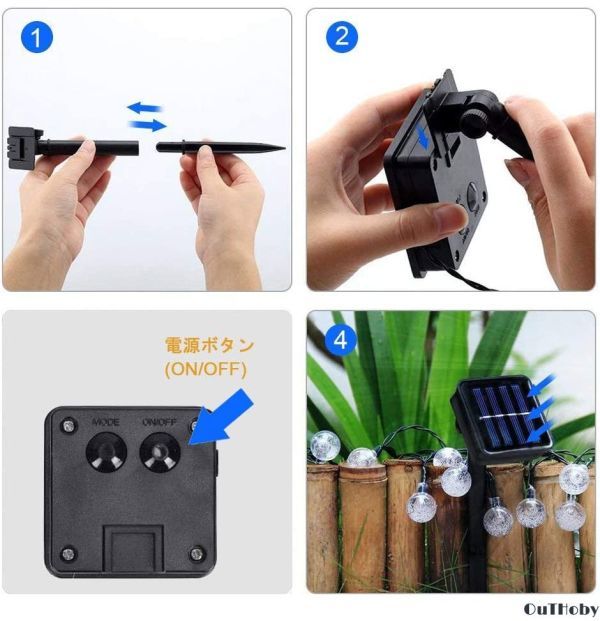 1

2

電源ボタン
(ON/OFF)

MODE ON/OFF

4

OuTHoby