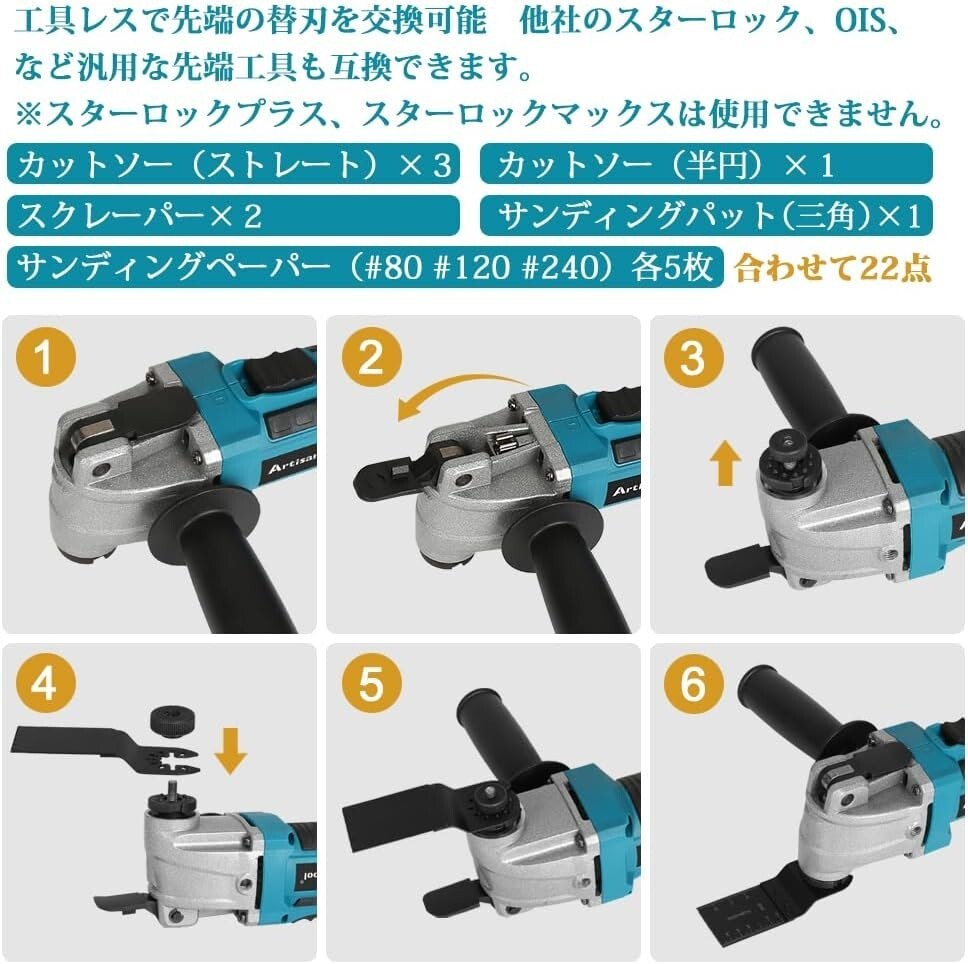 工具レスで先端の替刃を交換可能　他社のスターロック、OIS、など汎用な先端工具も互換できます。
※スターロックプラス、スターロックマックスは使用できません。

カットソー（ストレート）×3
カットソー（半円）×1
スクレーパー×2
サンディングパット（三角）×1
サンディングペーパー（#80 #120 #240）各5枚
合わせて22点

1
Artisan
2
Arti
3
4
5
6