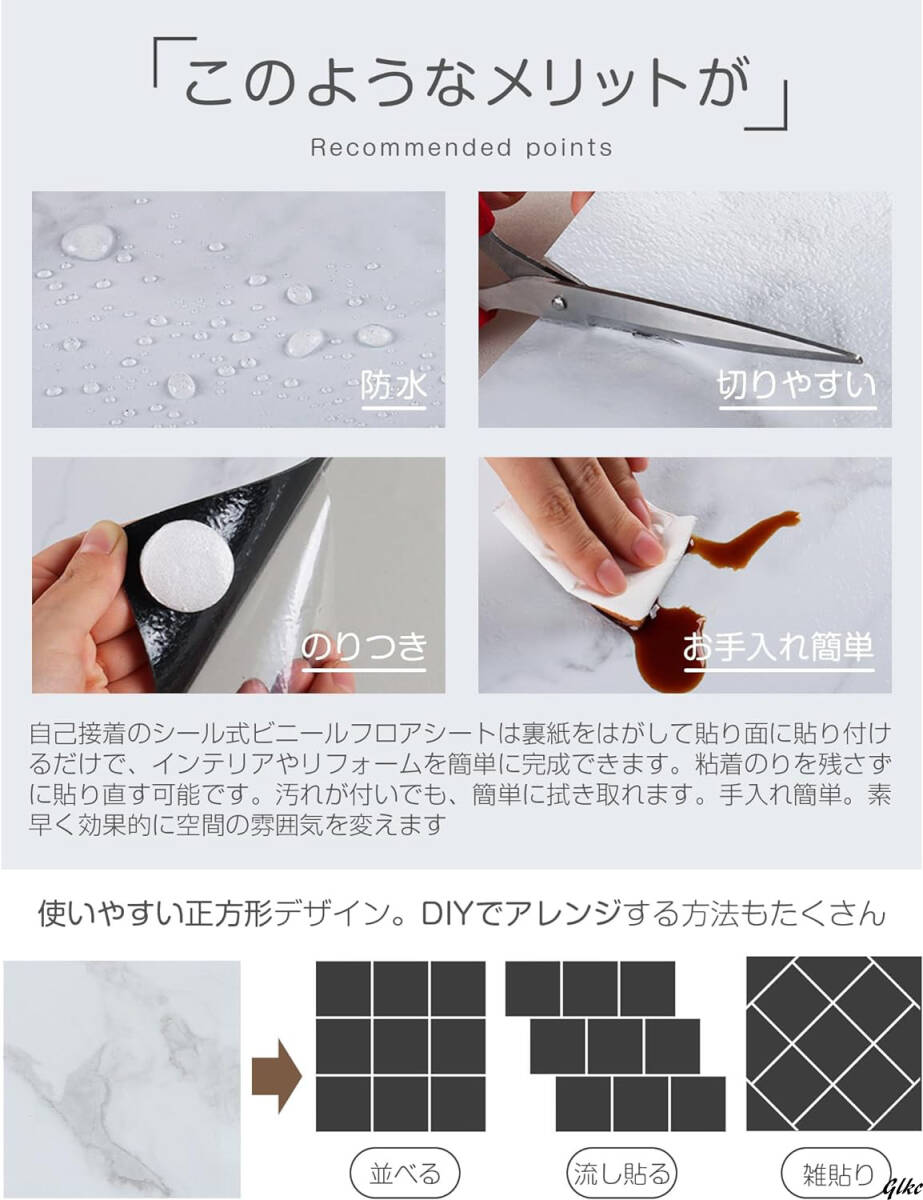 「このようなメリットが」
Recommended points

防水

切りやすい

のりつき

お手入れ簡単

自己接着のシール式ビニールフロアシートは裏紙をはがして貼り面に貼り付けるだけで、インテリアやリフォームを簡単に完成できます。粘着のりを残さずに貼り直す可能です。汚れが付いでも、簡単に拭き取れます。手入れ簡単。素早く効果的に空間の雰囲気を変えます

使いやすい正方形デザイン。DIYでアレンジする方法もたくさん

並べる

流し貼る

雑貼り

Glkc