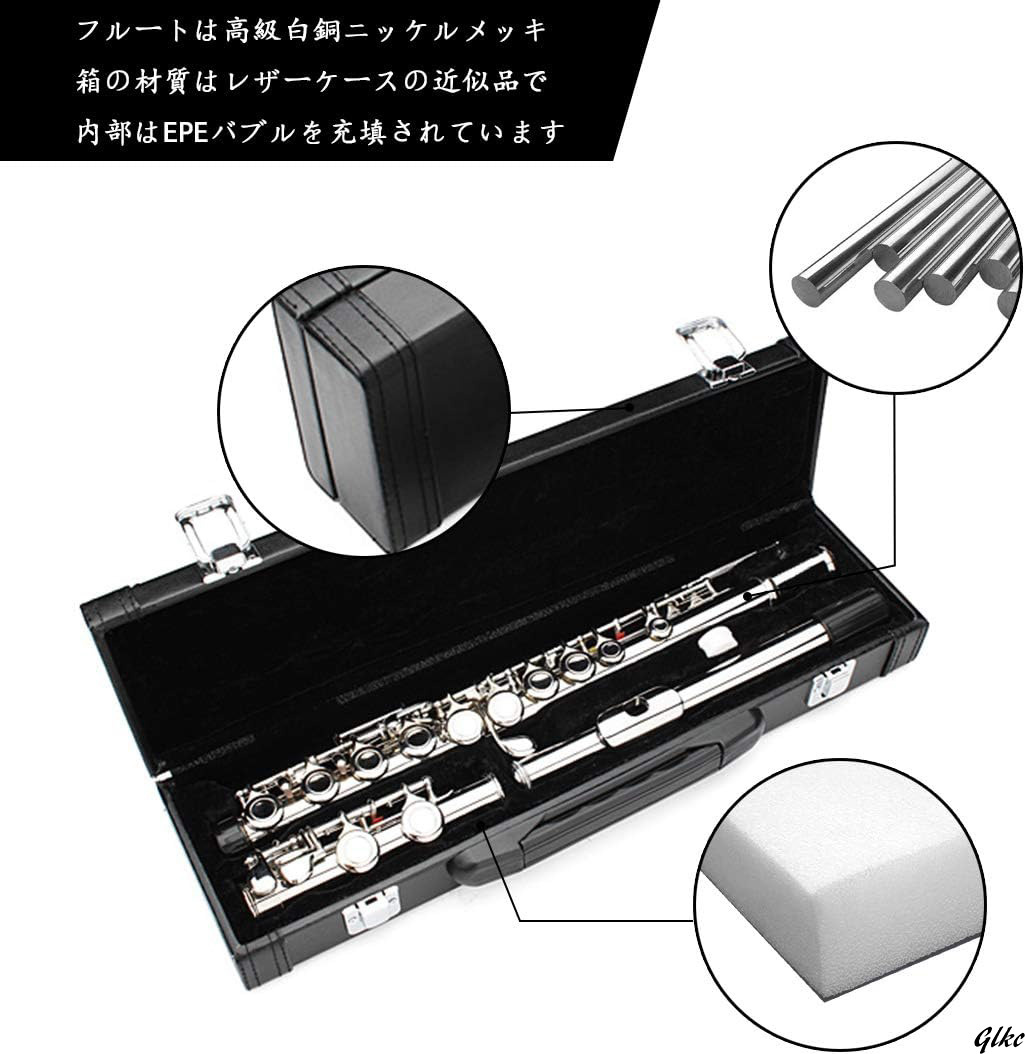 フルートは高級白銅ニッケルメッキ
箱の材質はレザーケースの近似品で
内部はEPEバブルを充填されています

Glkc