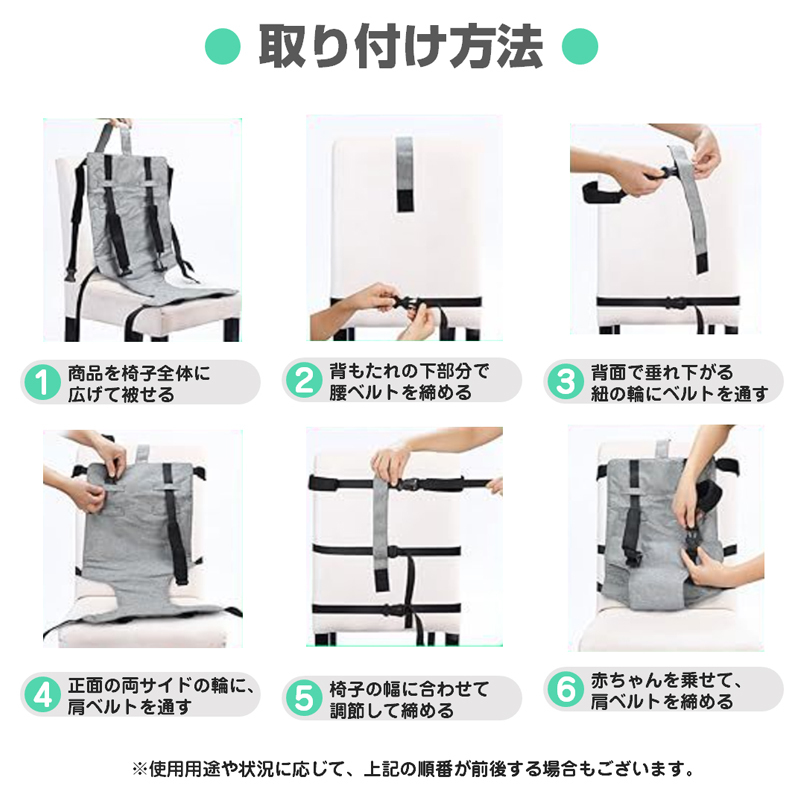 取り付け方法

1 商品を椅子全体に広げて被せる

2 背もたれの下部分で腰ベルトを締める

3 背面で垂れ下がる紐の輪にベルトを通す

4 正面の両サイドの輪に、肩ベルトを通す

5 椅子の幅に合わせて調節して締める

6 赤ちゃんを乗せて、肩ベルトを締める

※使用用途や状況に応じて、上記の順番が前後する場合もございます。