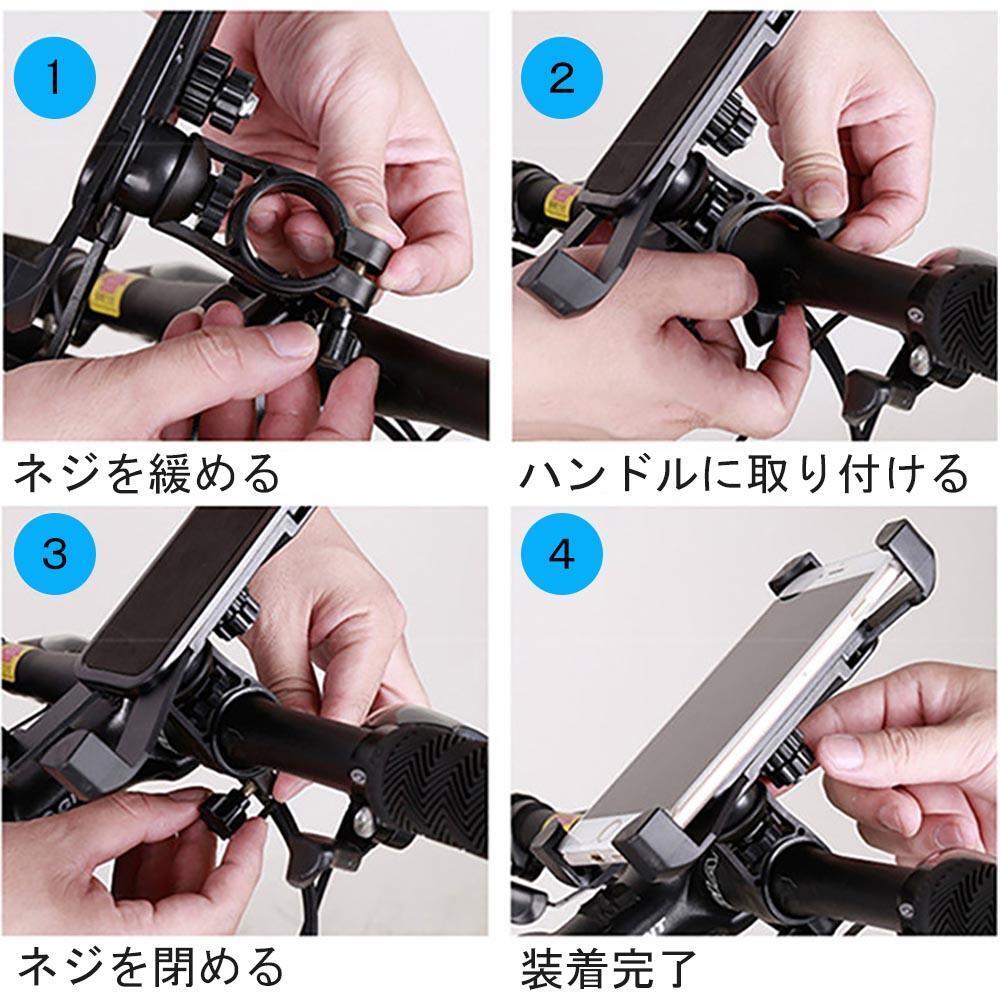 1

ネジを緩める

2

ハンドルに取り付ける

3

ネジを閉める

4

装着完了