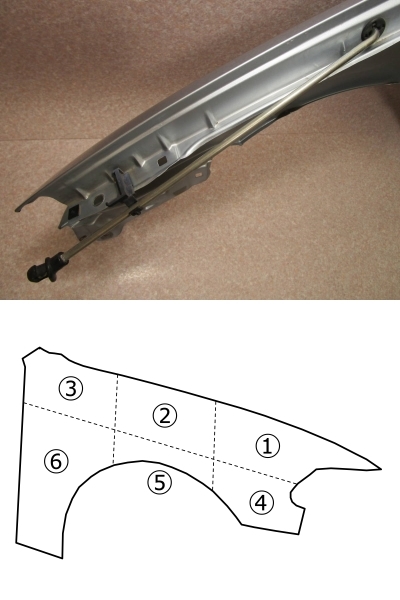 ③
②
①
⑥
⑤
④