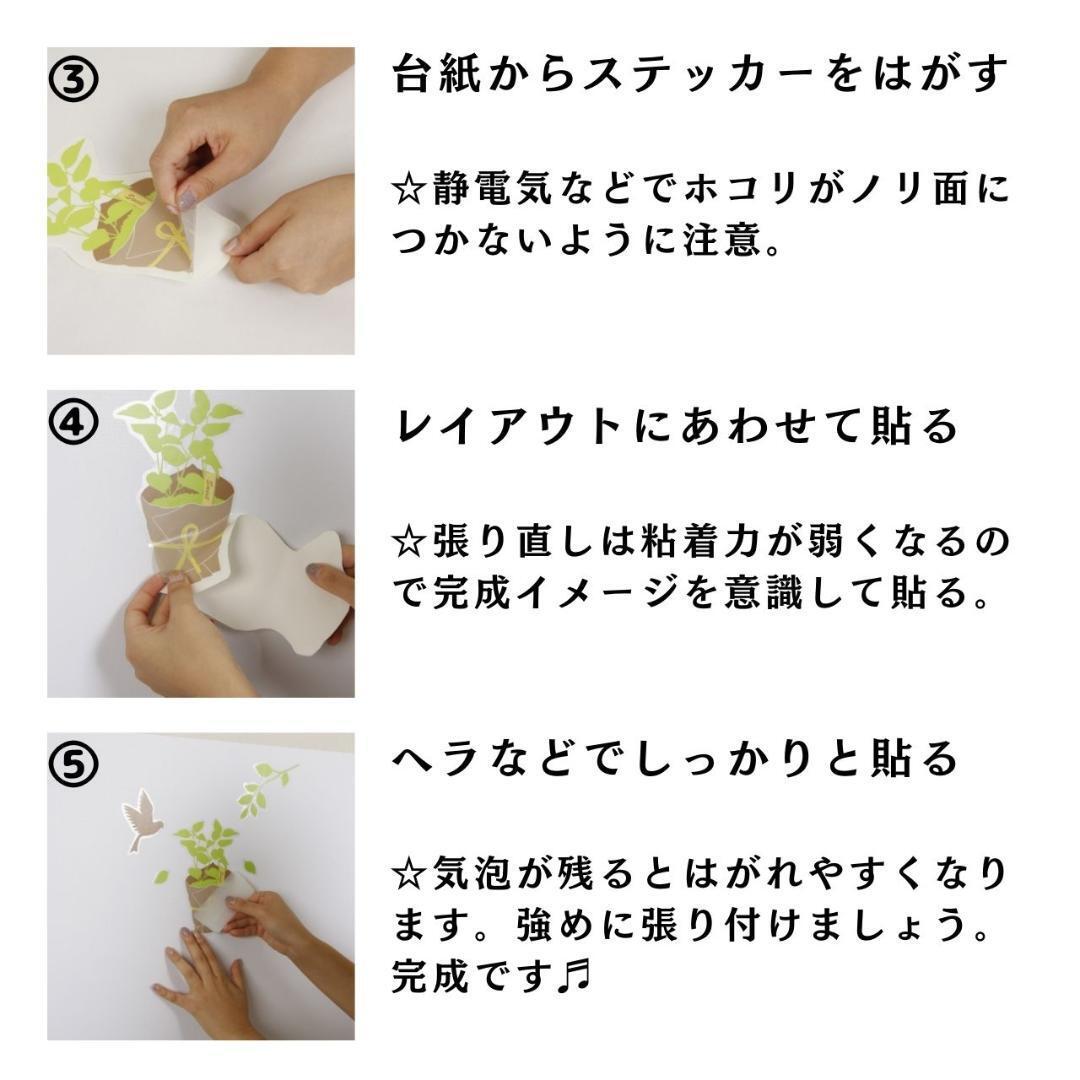 ③

台紙からステッカーをはがす

☆静電気などでホコリがノリ面につかないように注意。

④

レイアウトにあわせて貼る

☆張り直しは粘着力が弱くなるので完成イメージを意識して貼る。

⑤

ヘラなどでしっかりと貼る

☆気泡が残るとはがれやすくなります。強めに張り付けましょう。完成です♬