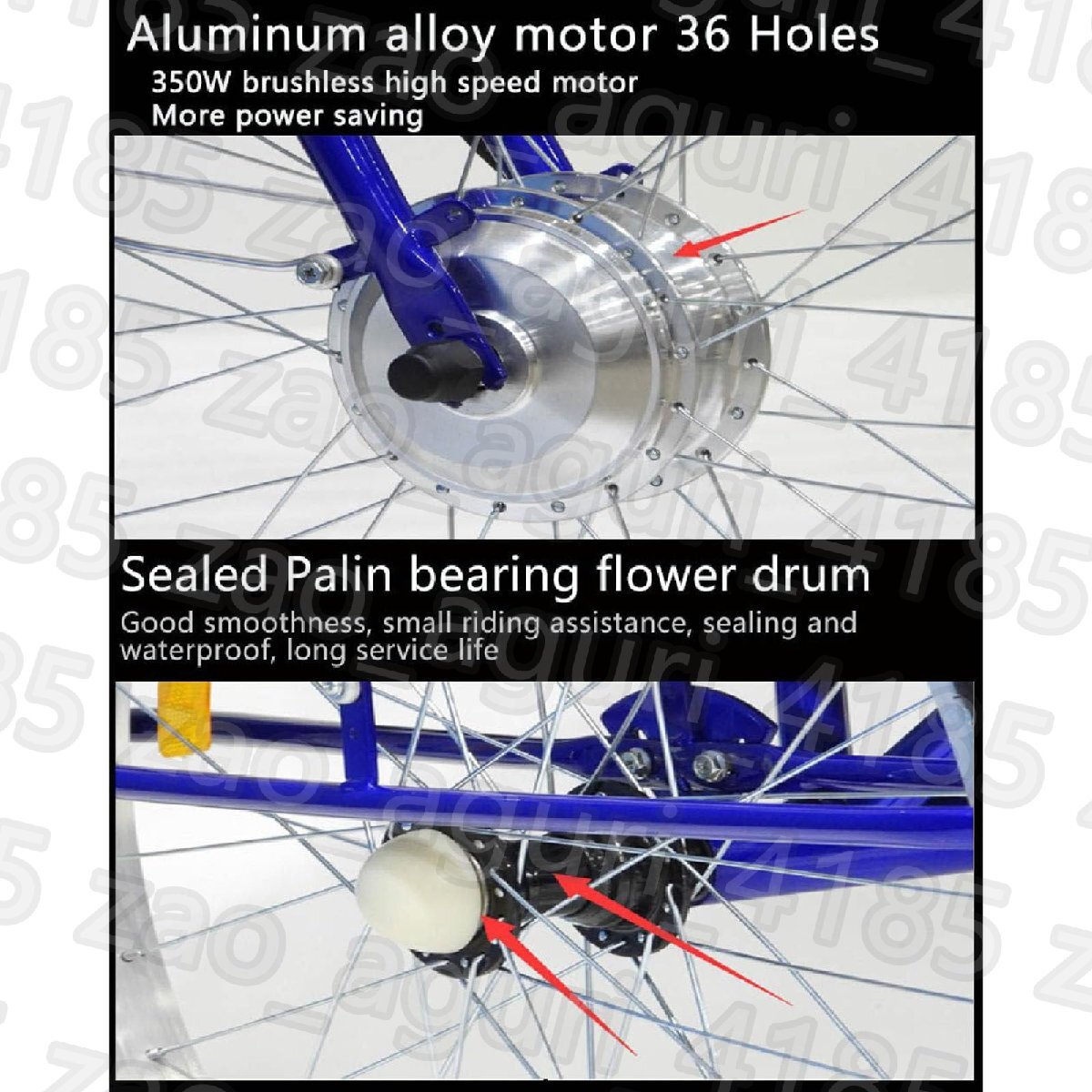 Aluminum alloy motor 36 Holes
350W brushless high speed motor
More power saving

Sealed Palin bearing flower drum
Good smoothness, small riding assistance, sealing and waterproof, long service life

zao_aguri_4185