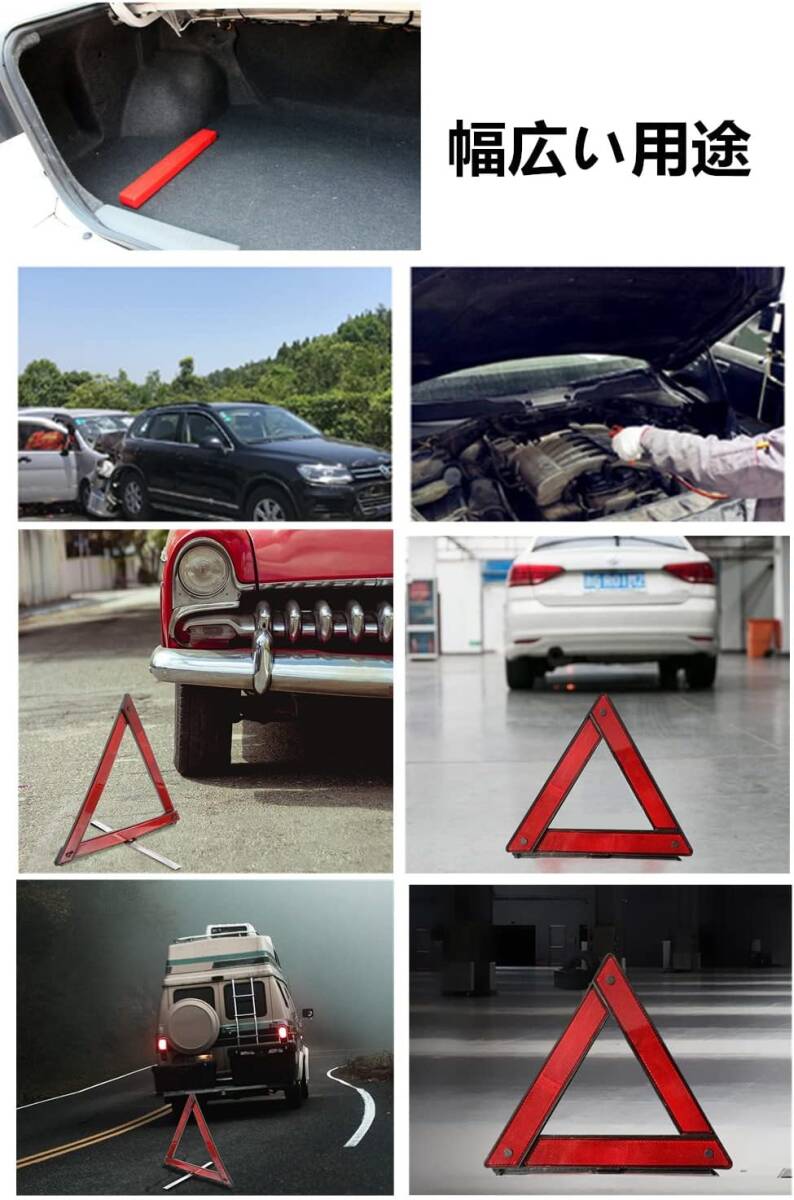 幅広い用途