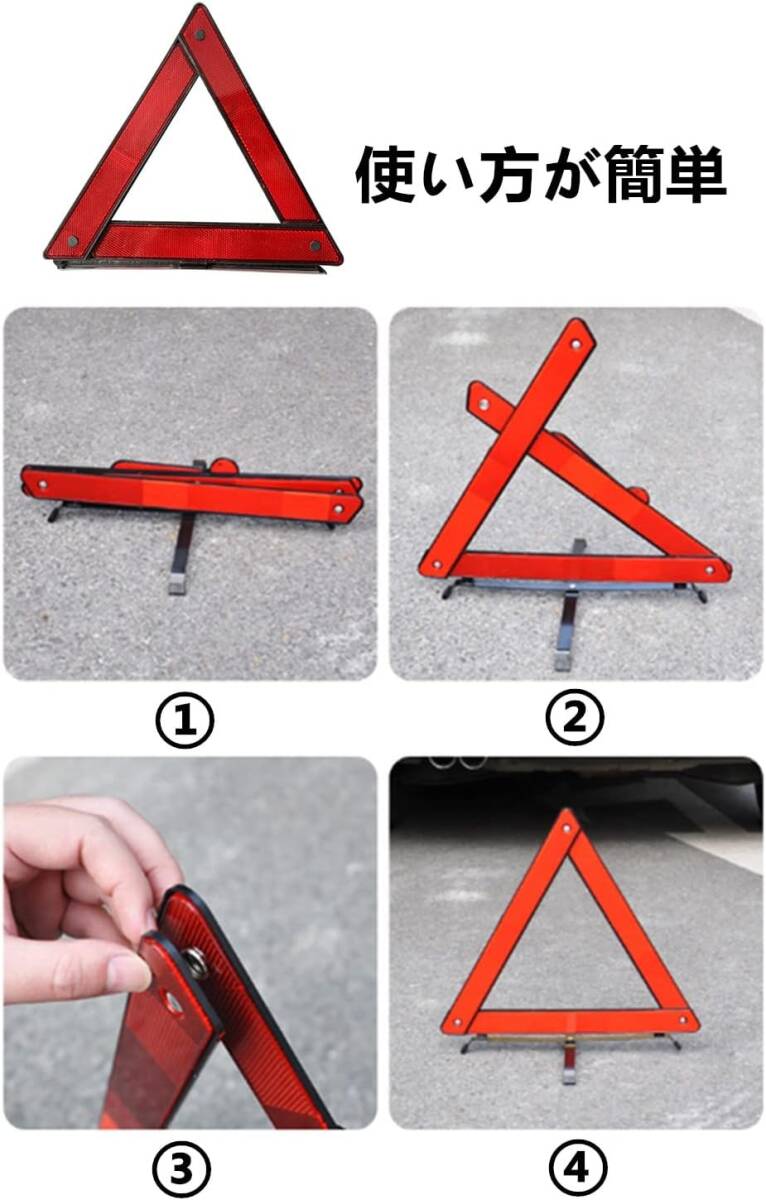 使い方が簡単

①

②

③

④