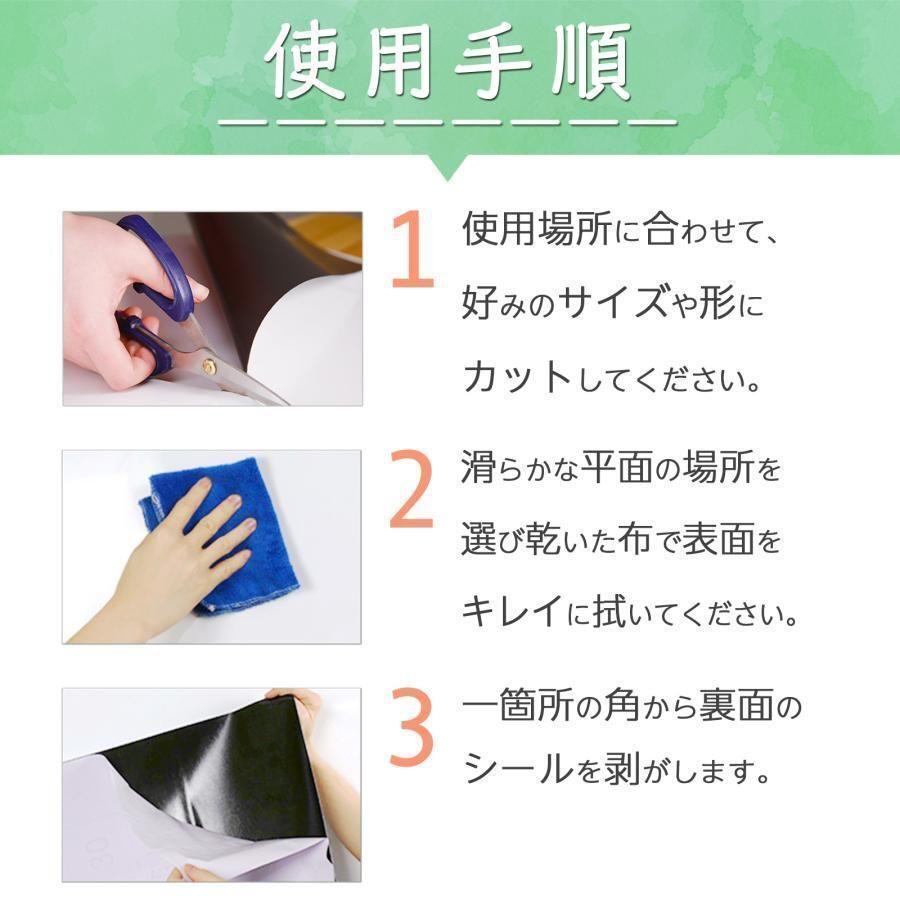 使用手順

1 使用場所に合わせて、好みのサイズや形にカットしてください。

2 滑らかな平面の場所を選び乾いた布で表面をキレイに拭いてください。

3 一箇所の角から裏面のシールを剥がします。