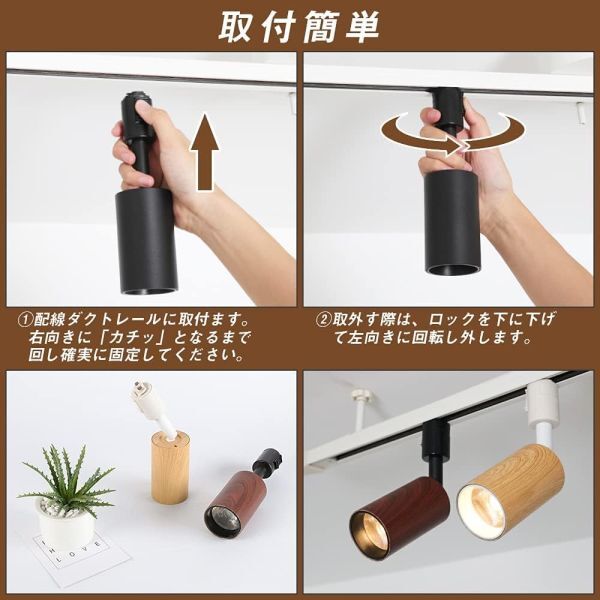 取付簡単

①配線ダクトレールに取付ます。右向きに「カチッ」となるまで回し確実に固定してください。

②取外す際は、ロックを下に下げて左向きに回転し外します。

IN LOVE