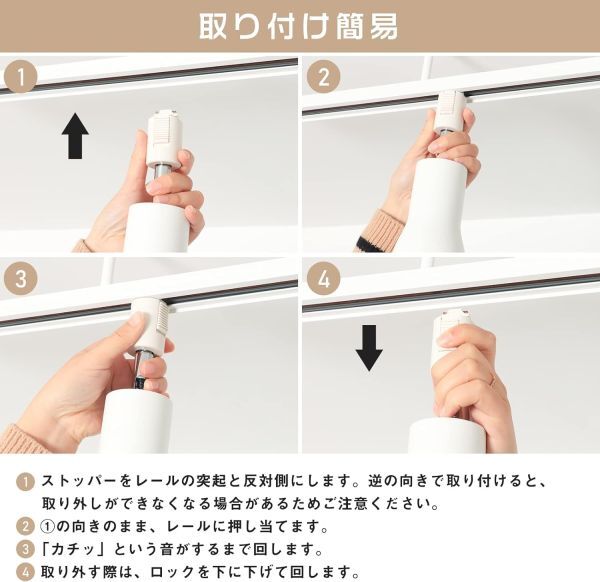 取り付け簡易

1

2

3

4

1 ストッパーをレールの突起と反対側にします。逆の向きで取り付けると、取り外しができなくなる場合があるためご注意ください。

2 ①の向きのまま、レールに押し当てます。

3 「カチッ」という音がするまで回します。

4 取り外す際は、ロックを下に下げて回します。