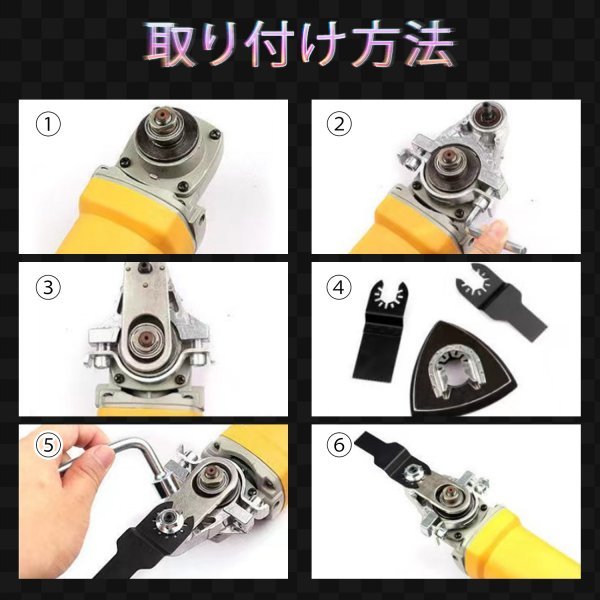 取り付け方法

①

②

③

④

⑤

⑥