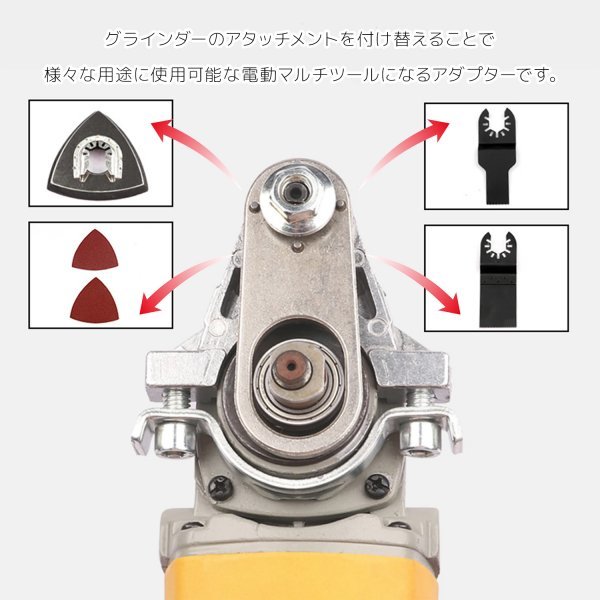 グラインダーのアタッチメントを付け替えることで

様々な用途に使用可能な電動マルチツールになるアダプターです。