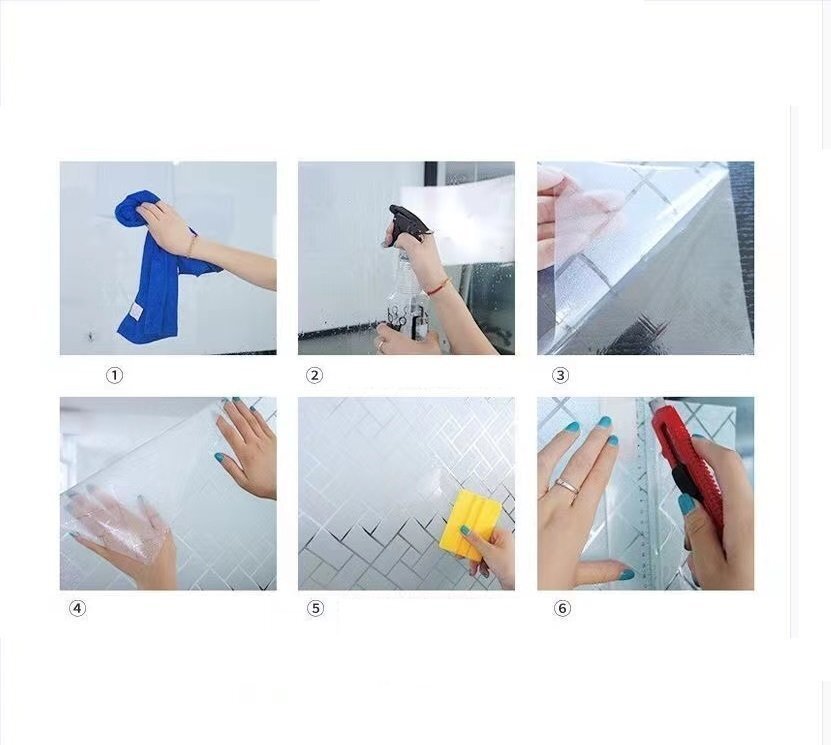 ①

②

③

④

⑤

⑥