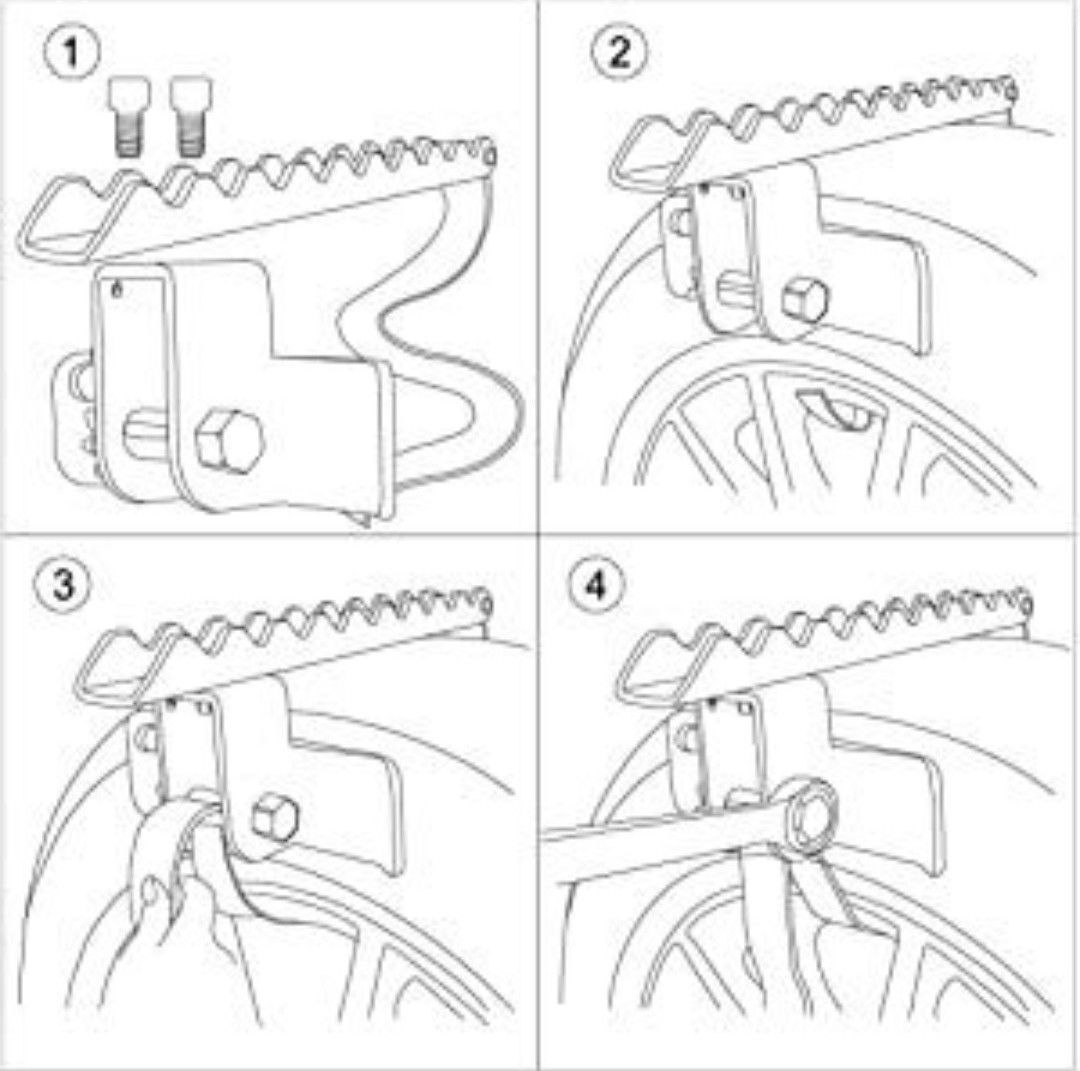 1

2

3

4