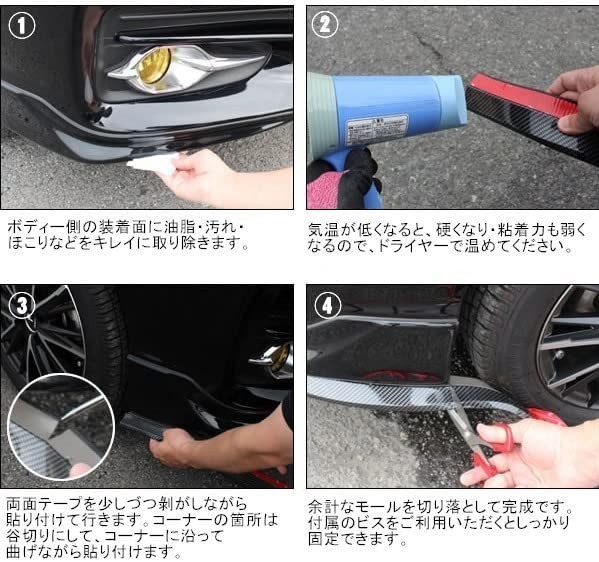 ①

ボディー側の装着面に油脂・汚れ・ほこりなどをキレイに取り除きます。

②

気温が低くなると、硬くなり・粘着力も弱くなるので、ドライヤーで温めてください。

③

両面テープを少しづつ剥がしながら貼り付けて行きます。コーナーの箇所は谷切りにして、コーナーに沿って曲げながら貼り付けます。

④

余計なモールを切り落として完成です。付属のビスをご利用いただくとしっかり固定できます。