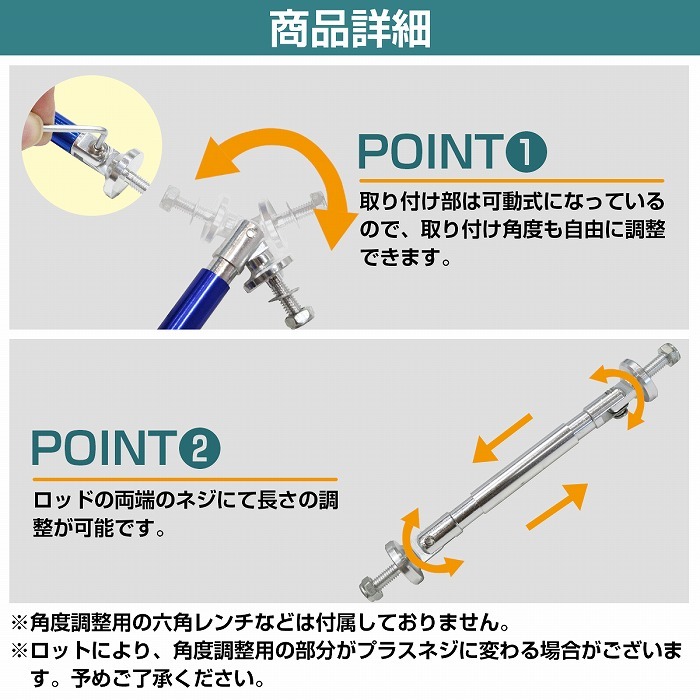 商品詳細

POINT❶

取り付け部は可動式になっているので、取り付け角度も自由に調整できます。

POINT❷

ロッドの両端のネジにて長さの調整が可能です。

※角度調整用の六角レンチなどは付属しておりません。
※ロットにより、角度調整用の部分がプラスネジに変わる場合がございます。予めご了承ください。