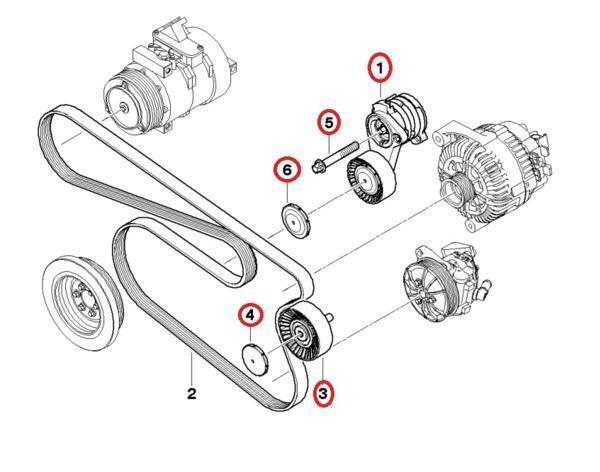 1
5
6
4
2
3